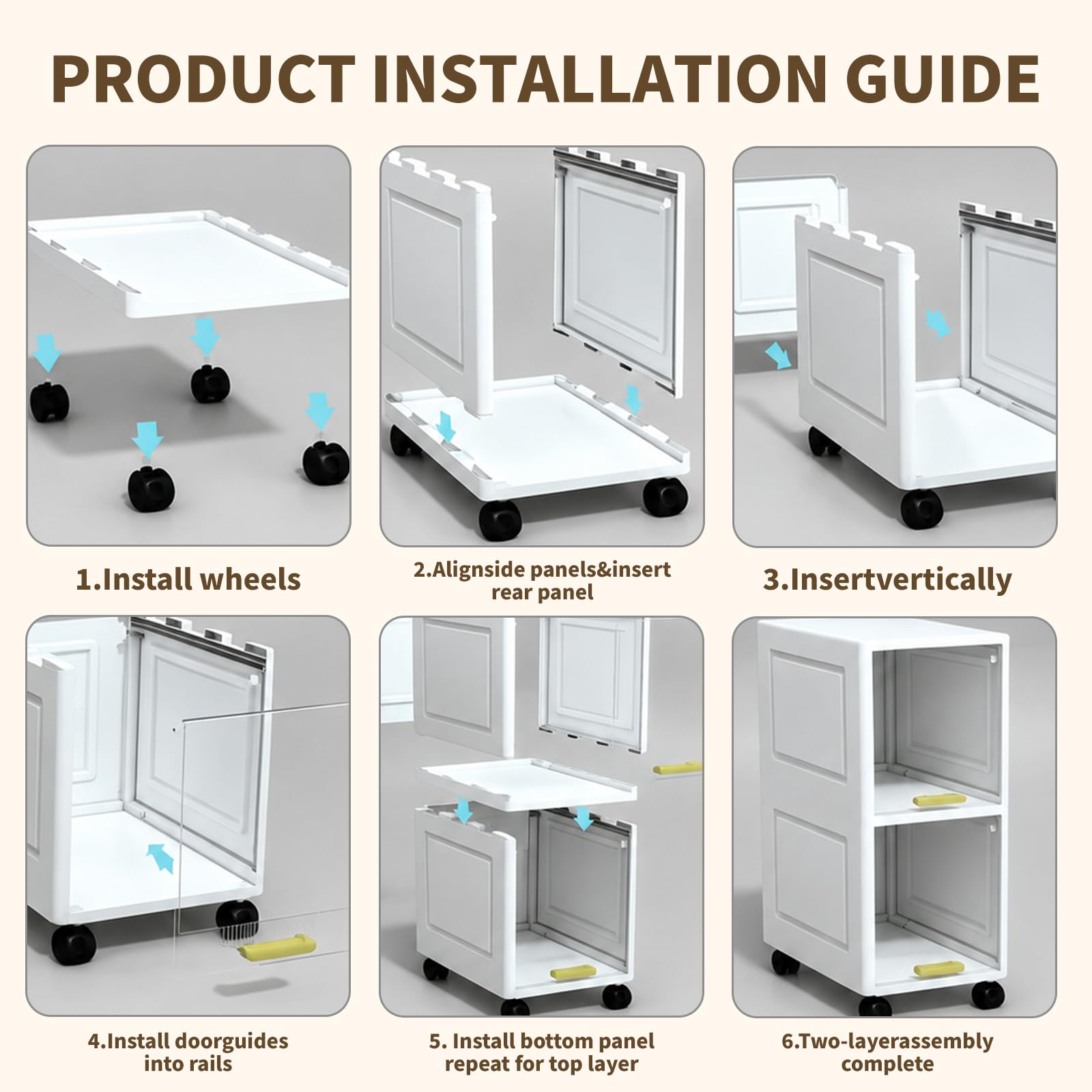 PRODUCT INSTALLATION GUIDE

1.Install wheels

2.Alignside panels&insert rear panel

3.Insertvertically

4.Install doorguides into rails

5. Install bottom panel repeat for top layer

6.Two-layerassembly complete