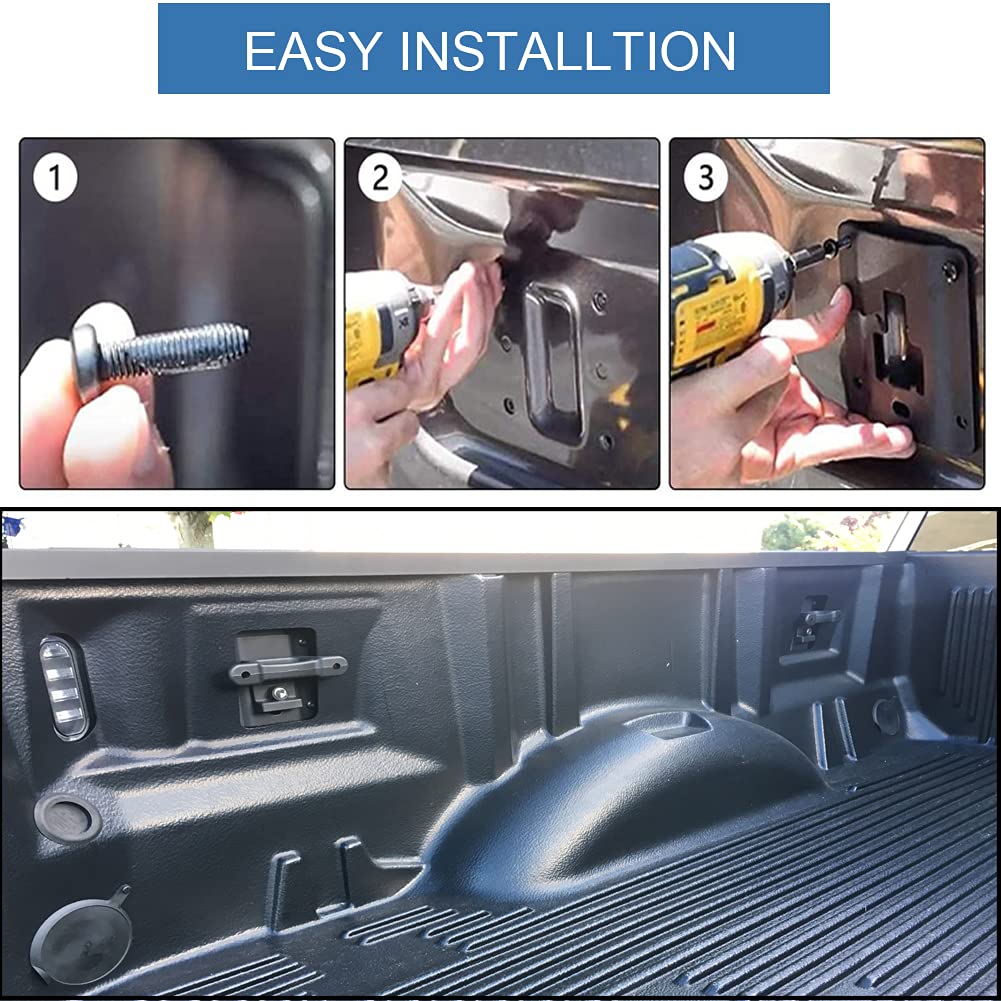 EASY INSTALLTION

1

2

3