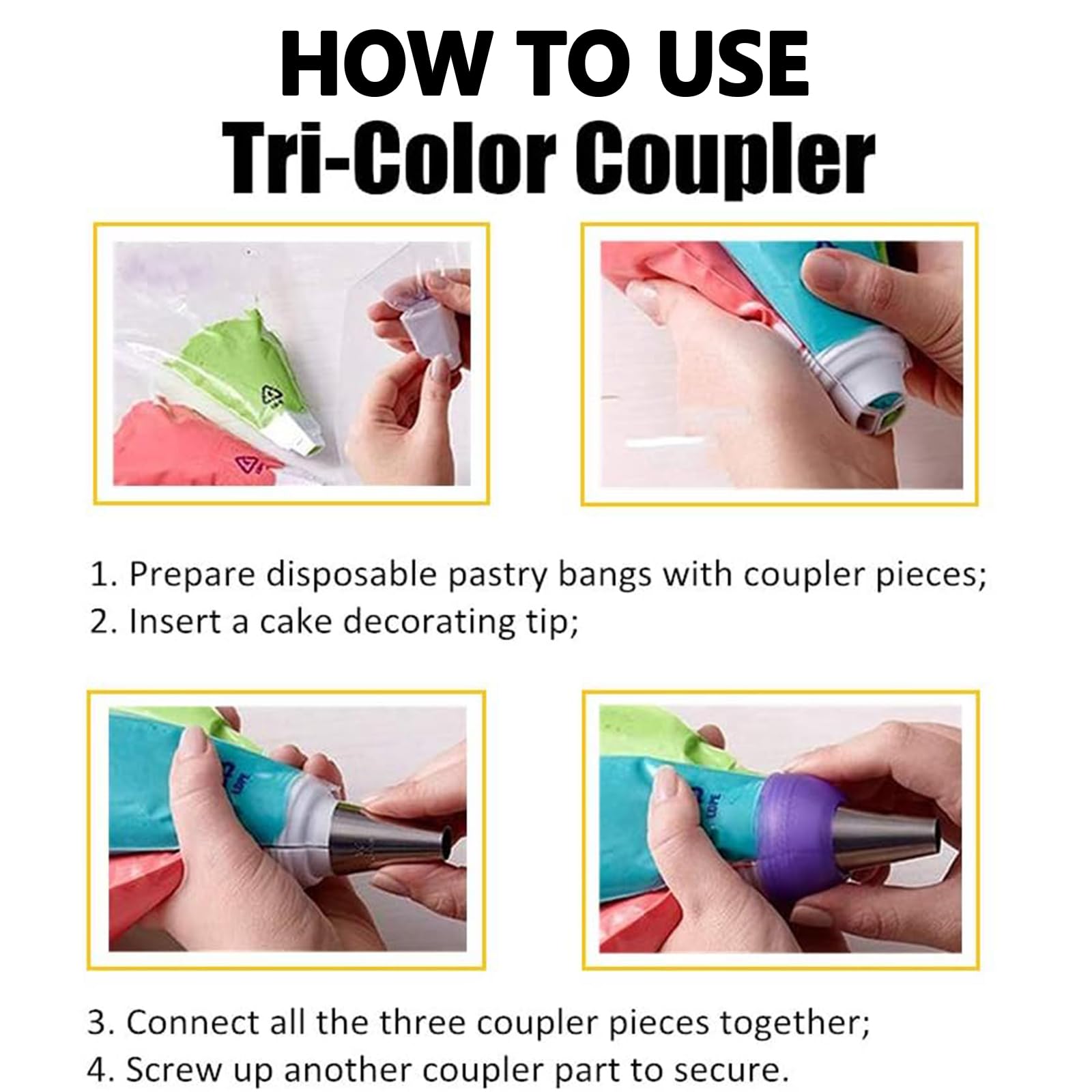 HOW TO USE
Tri-Color Coupler

1. Prepare disposable pastry bangs with coupler pieces;
2. Insert a cake decorating tip;

3. Connect all the three coupler pieces together;
4. Screw up another coupler part to secure.