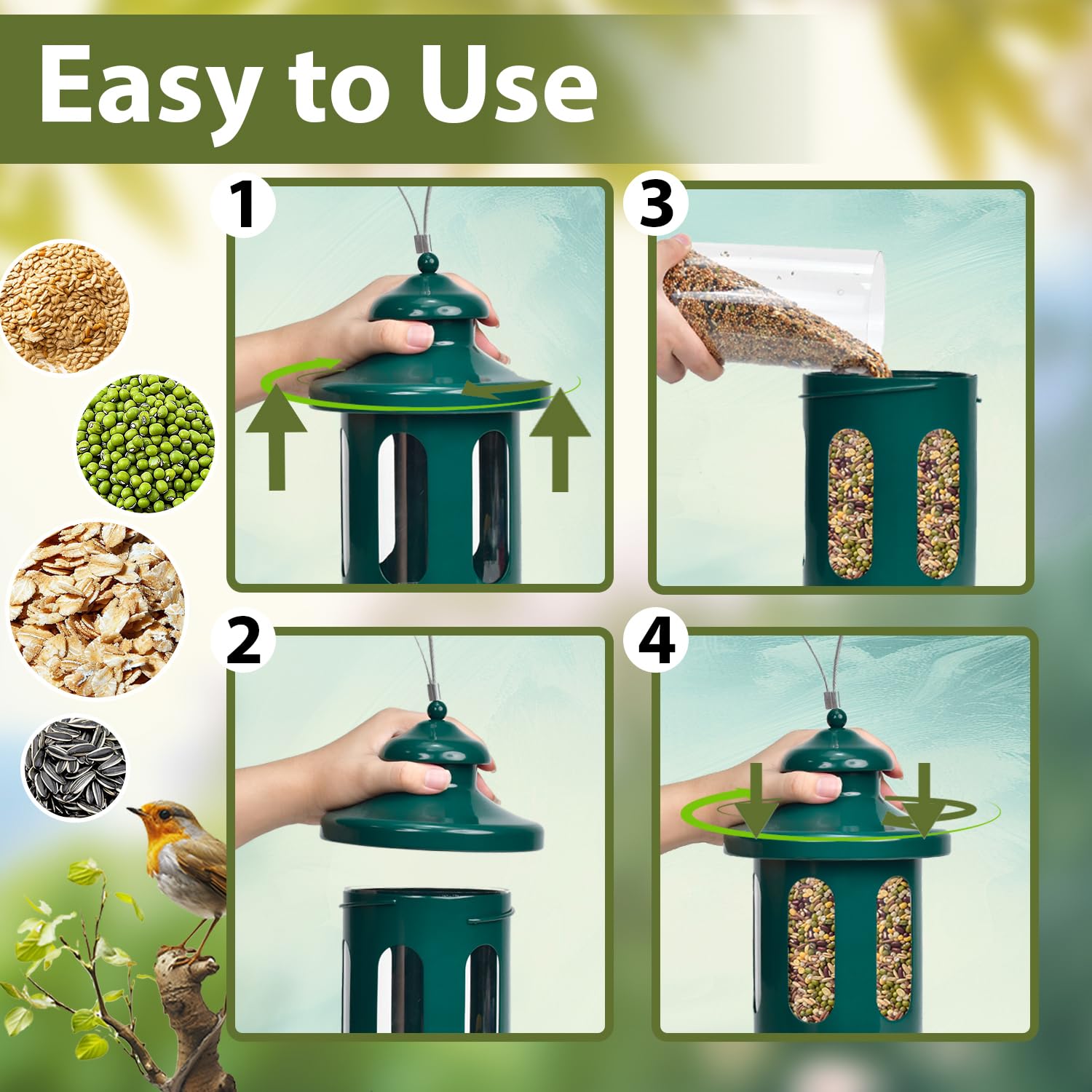 Easy to Use

1

3

2

4