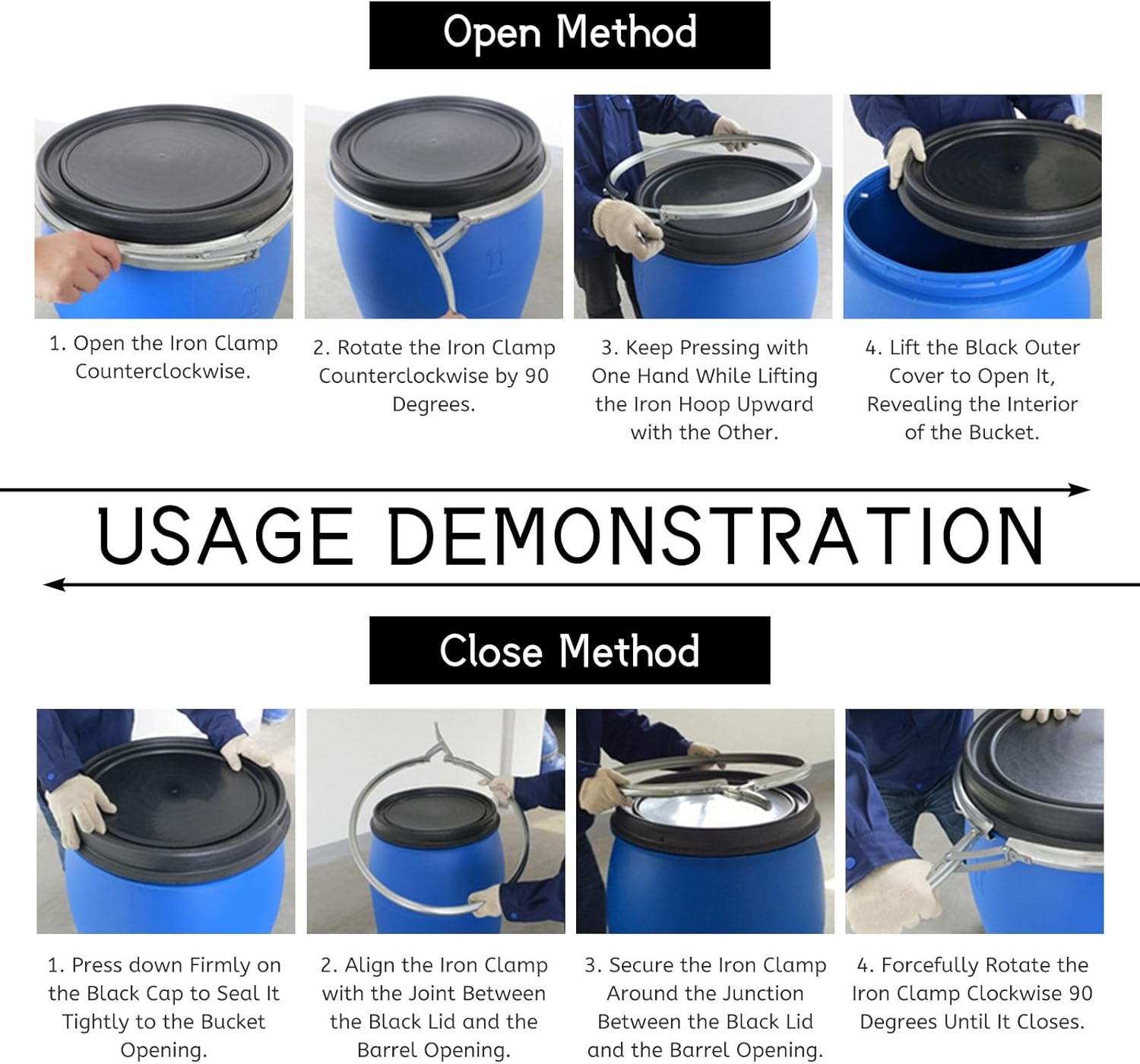 Open Method

1. Open the Iron Clamp Counterclockwise.

2. Rotate the Iron Clamp Counterclockwise by 90 Degrees.

3. Keep Pressing with One Hand While Lifting the Iron Hoop Upward with the Other.

4. Lift the Black Outer Cover to Open It, Revealing the Interior of the Bucket.

USAGE DEMONSTRATION

Close Method

1. Press down Firmly on the Black Cap to Seal It Tightly to the Bucket Opening.

2. Align the Iron Clamp with the Joint Between the Black Lid and the Barrel Opening.

3. Secure the Iron Clamp Around the Junction Between the Black Lid and the Barrel Opening.

4. Forcefully Rotate the Iron Clamp Clockwise 90 Degrees Until It Closes.