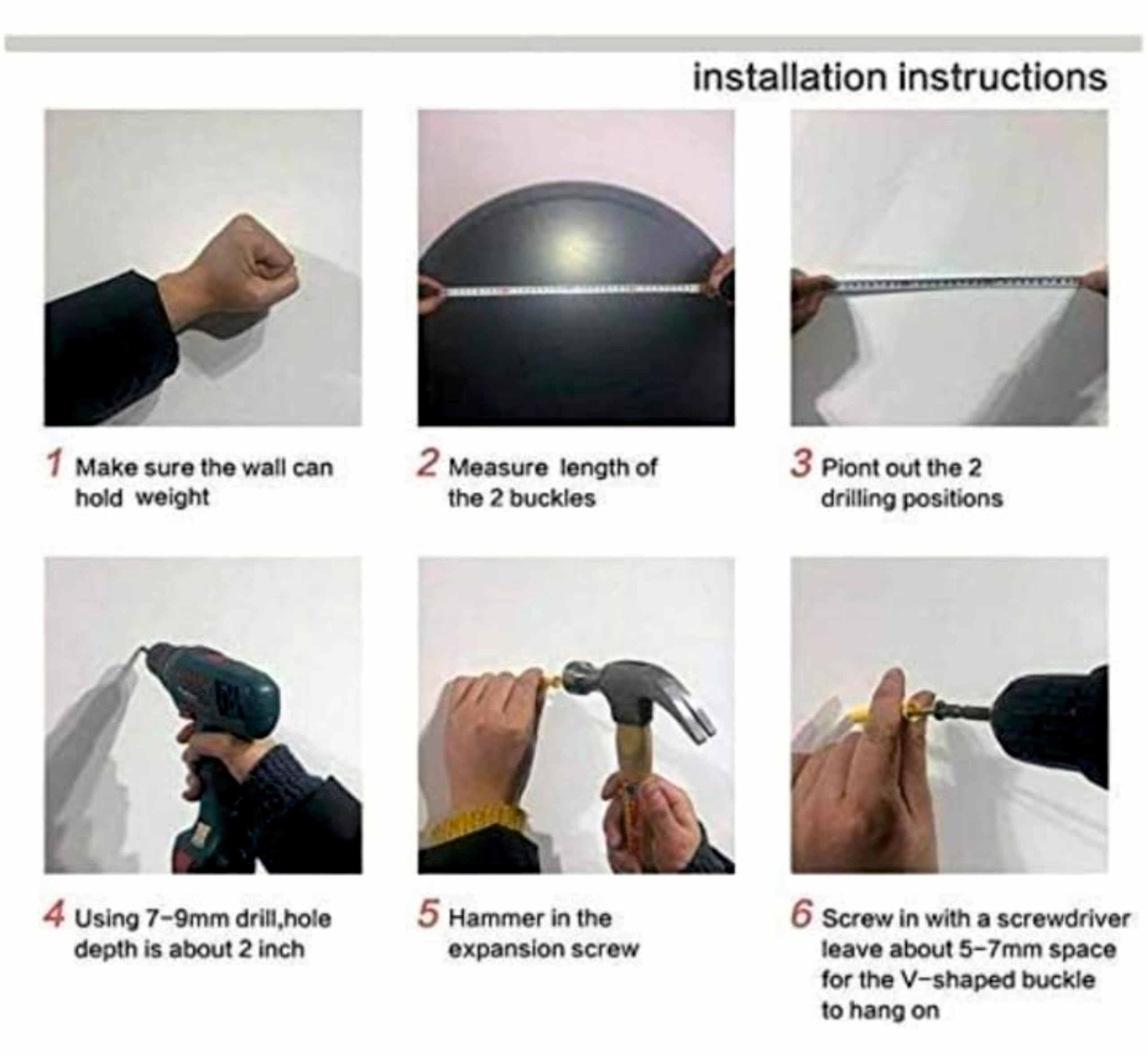 installation instructions

1 Make sure the wall can hold weight

2 Measure length of the 2 buckles

3 Piont out the 2 drilling positions

4 Using 7-9mm drill,hole depth is about 2 inch

5 Hammer in the expansion screw

6 Screw in with a screwdriver leave about 5-7mm space for the V-shaped buckle to hang on