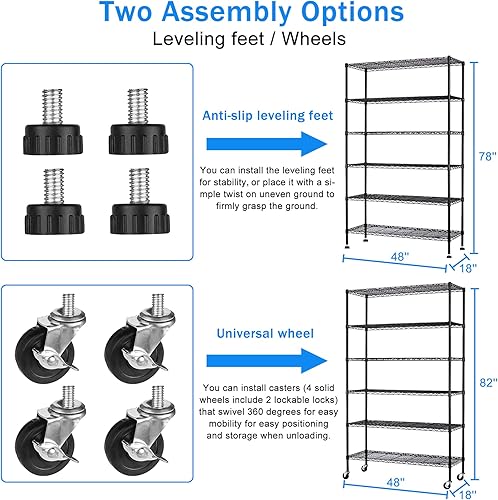 Two Assembly Options
Leveling feet / Wheels

Anti-slip leveling feet

You can install the leveling feet for stability, or place it with a simple twist on uneven ground to firmly grasp the ground.

78"
48"
18"

Universal wheel

You can install casters (4 solid wheels include 2 lockable locks) that swivel 360 degrees for easy mobility for easy positioning and storage when unloading.

82"
48"
18"