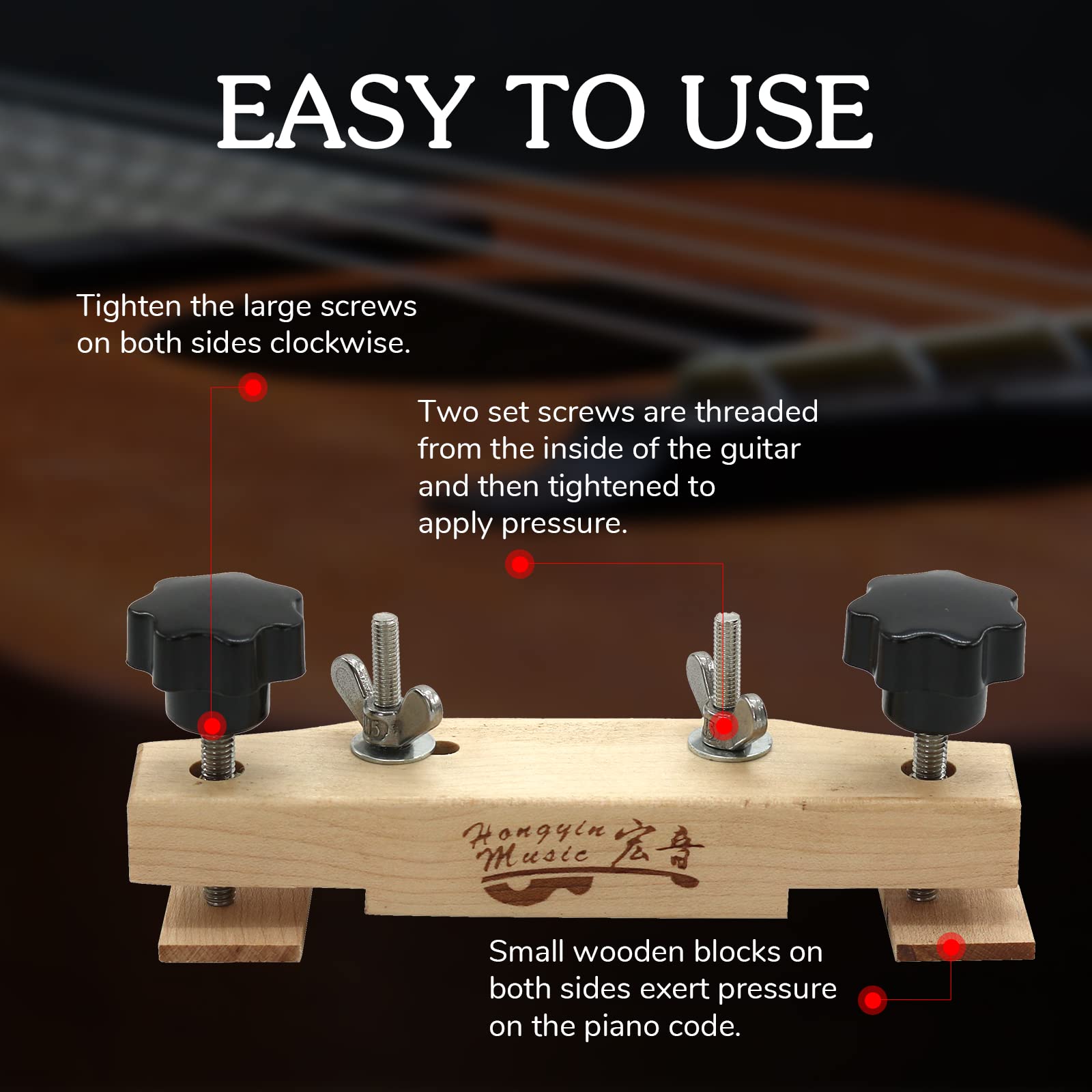 EASY TO USE

Tighten the large screws on both sides clockwise.

Two set screws are threaded from the inside of the guitar and then tightened to apply pressure.

Hongyin Music 宏音

Small wooden blocks on both sides exert pressure on the piano code.