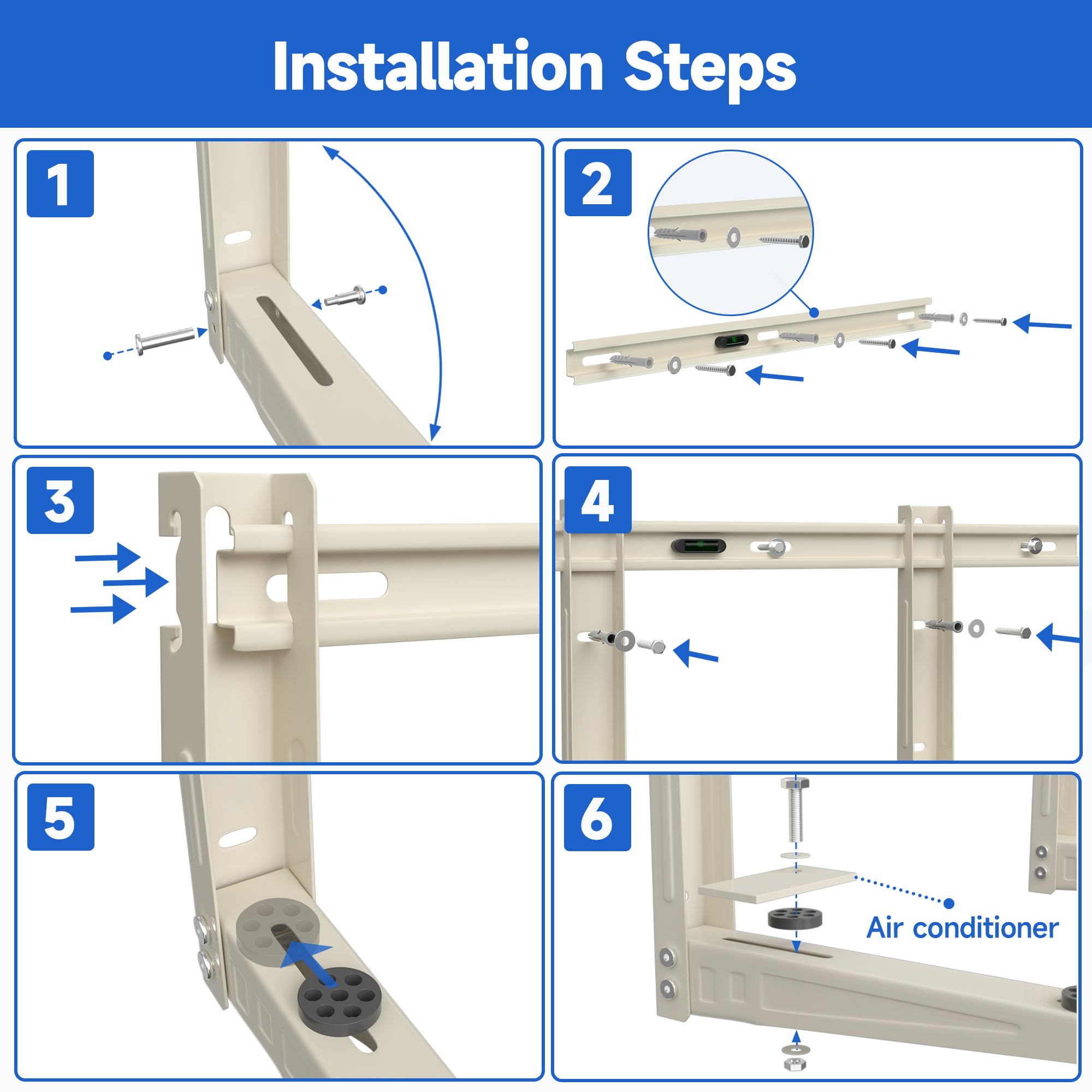 Installation Steps

1

2

3

4

5

6

Air conditioner