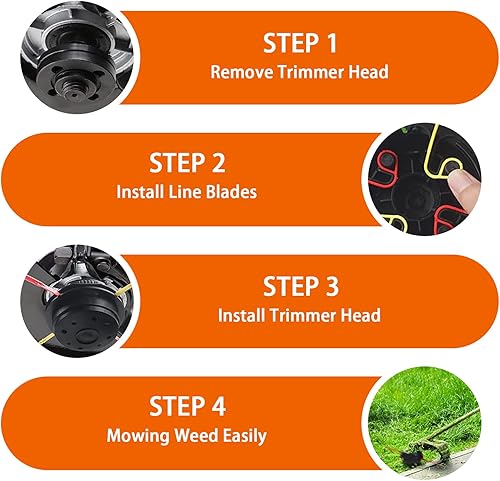 STEP 1
Remove Trimmer Head

STEP 2
Install Line Blades

STEP 3
Install Trimmer Head

STEP 4
Mowing Weed Easily