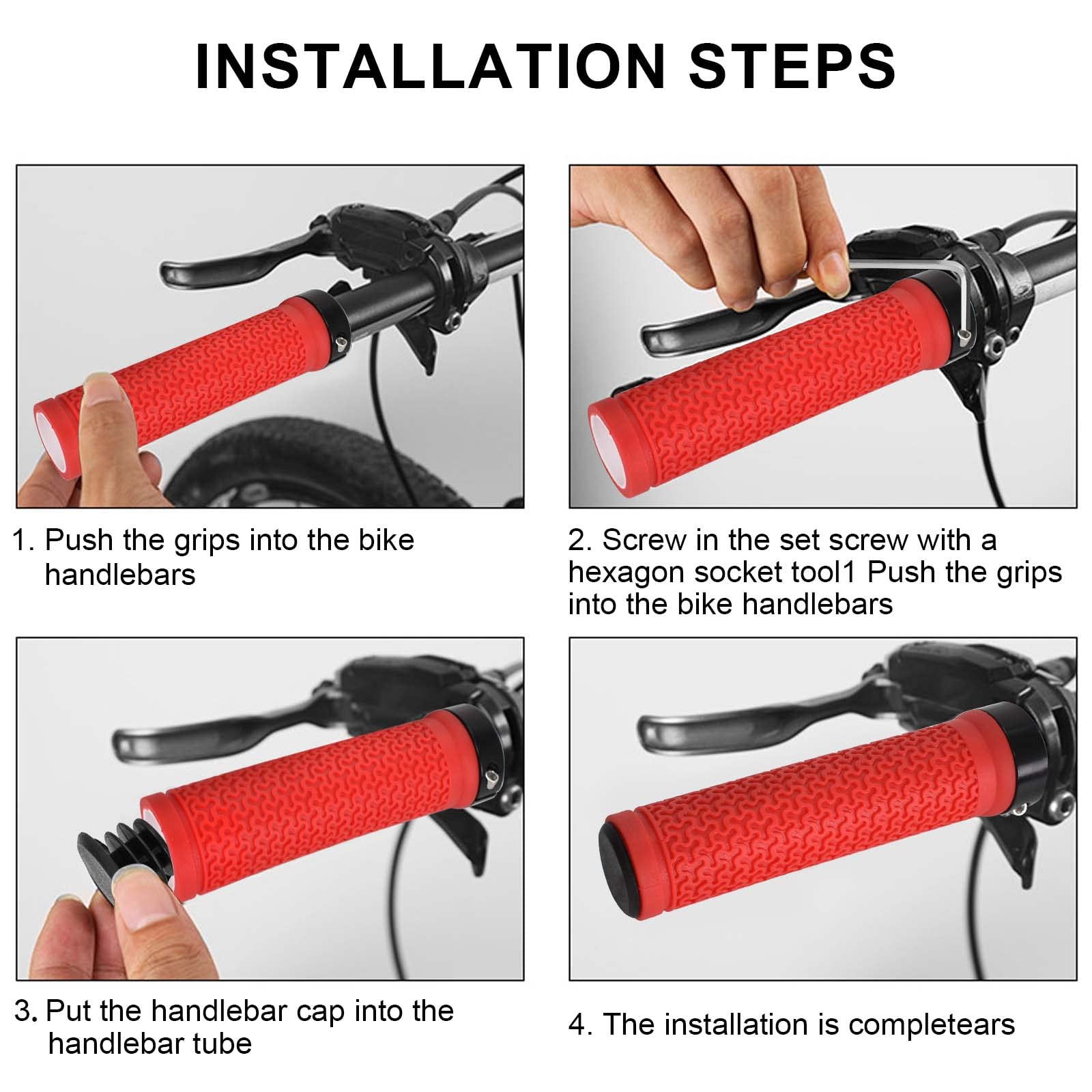 INSTALLATION STEPS

1. Push the grips into the bike handlebars

2. Screw in the set screw with a hexagon socket tool1 Push the grips into the bike handlebars

3. Put the handlebar cap into the handlebar tube

4. The installation is completears