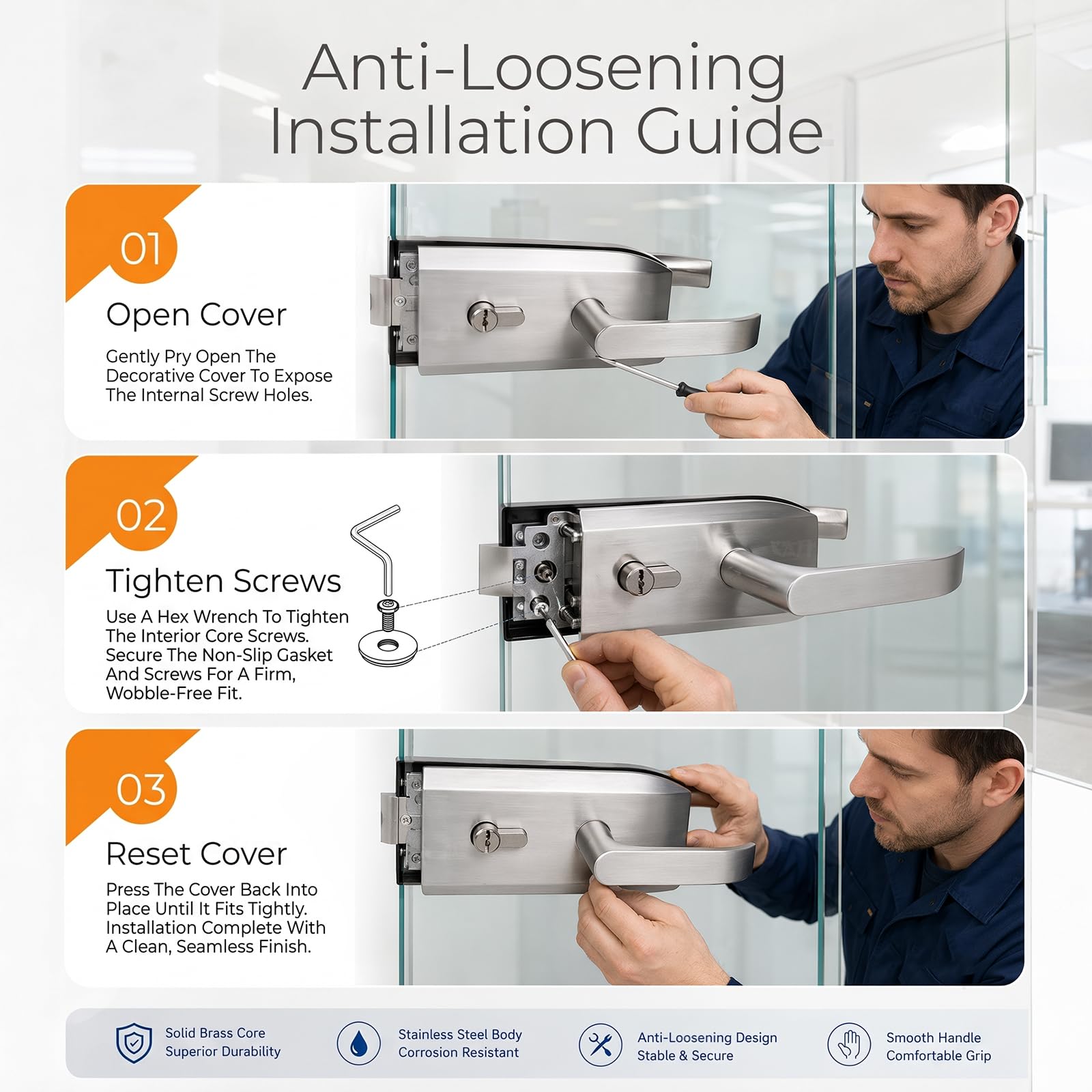 Anti-Loosening Installation Guide

01

Open Cover

Gently Pry Open The Decorative Cover To Expose The Internal Screw Holes.

02

Tighten Screws

Use A Hex Wrench To Tighten The Interior Core Screws. Secure The Non-Slip Gasket And Screws For A Firm, Wobble-Free Fit.

03

Reset Cover

Press The Cover Back Into Place Until It Fits Tightly. Installation Complete With A Clean, Seamless Finish.

Solid Brass Core
Superior Durability

Stainless Steel Body
Corrosion Resistant

Anti-Loosening Design
Stable & Secure

Smooth Handle
Comfortable Grip