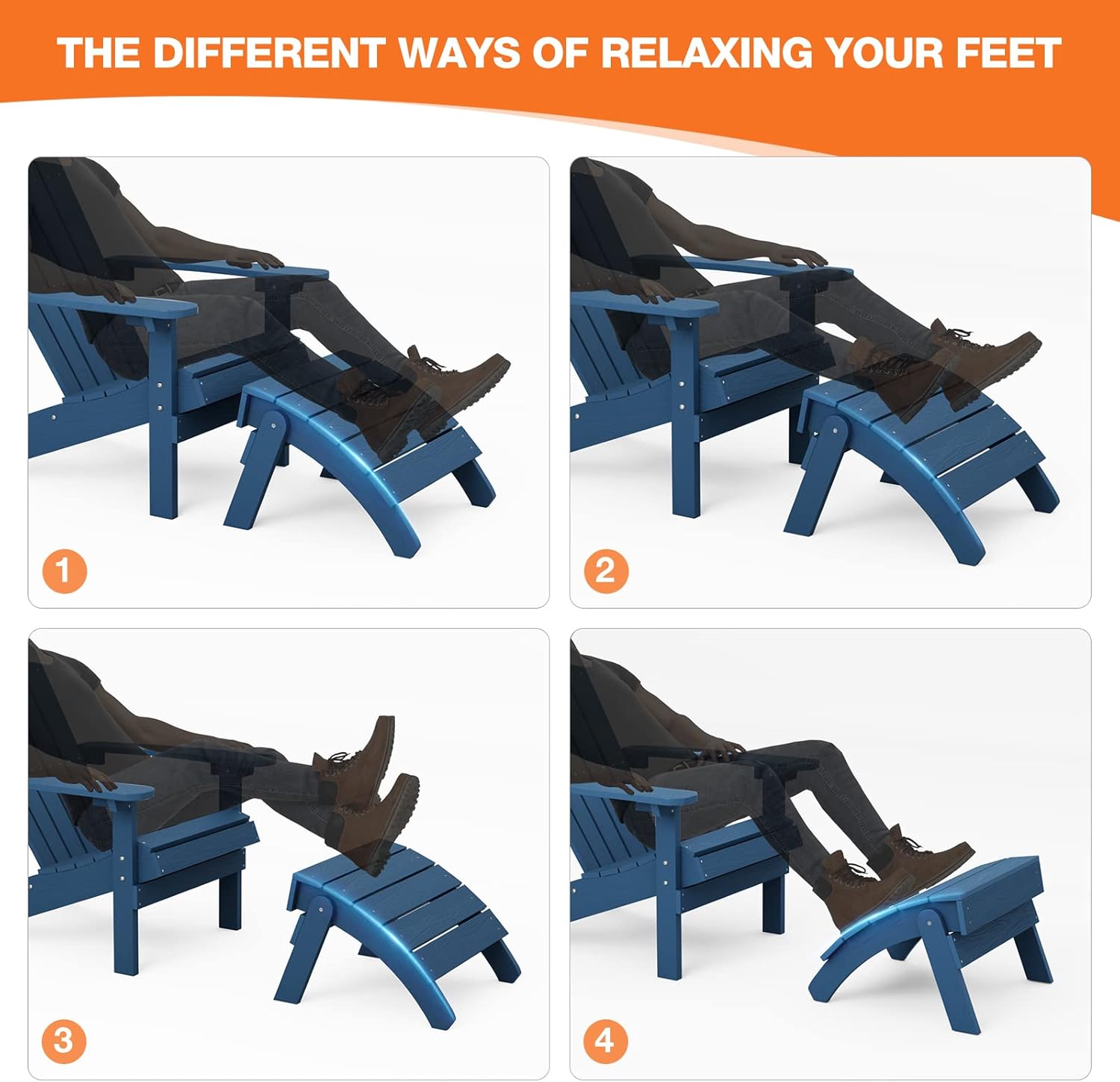 THE DIFFERENT WAYS OF RELAXING YOUR FEET

1

2

3

4