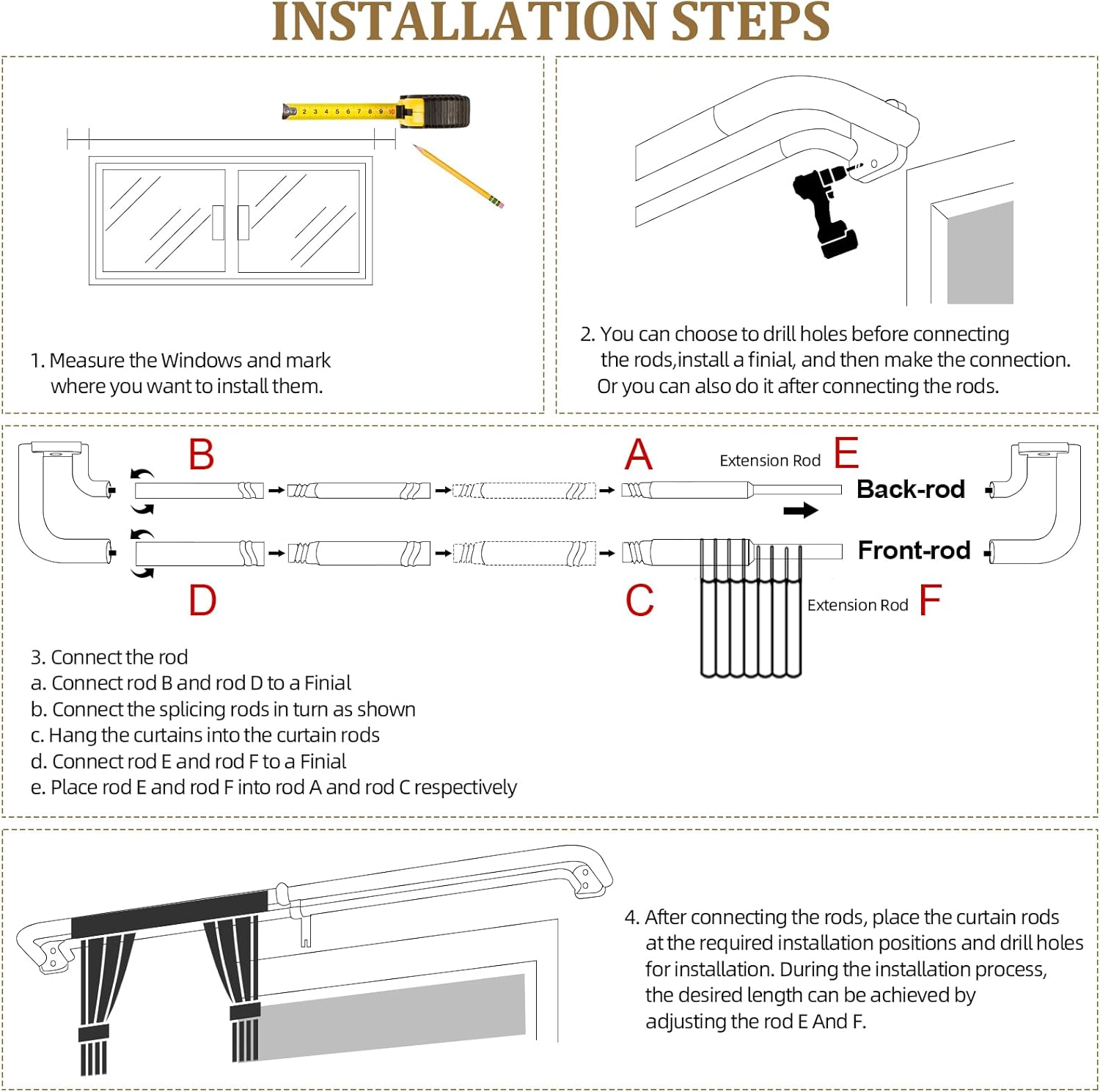 INSTALLATION STEPS

2 3 4 5 6 7 8 9 10

1. Measure the Windows and mark where you want to install them.

2. You can choose to drill holes before connecting the rods,install a finial, and then make the connection. Or you can also do it after connecting the rods.

B

A

Extension Rod E

Back-rod

Front-rod

D

C

Extension Rod F

3. Connect the rod
a. Connect rod B and rod D to a Finial
b. Connect the splicing rods in turn as shown
c. Hang the curtains into the curtain rods
d. Connect rod E and rod F to a Finial
e. Place rod E and rod F into rod A and rod C respectively

4. After connecting the rods, place the curtain rods at the required installation positions and drill holes for installation. During the installation process, the desired length can be achieved by adjusting the rod E And F.