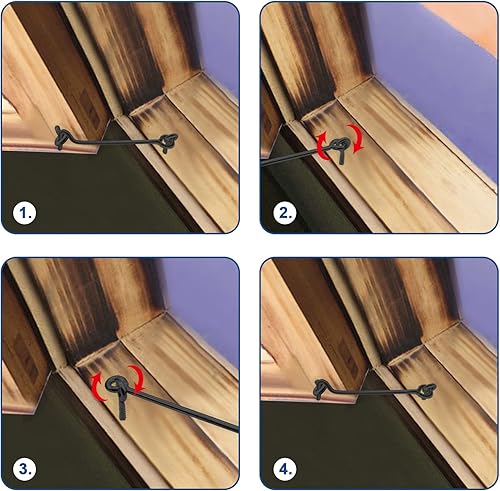 1.

2.

3.

4.