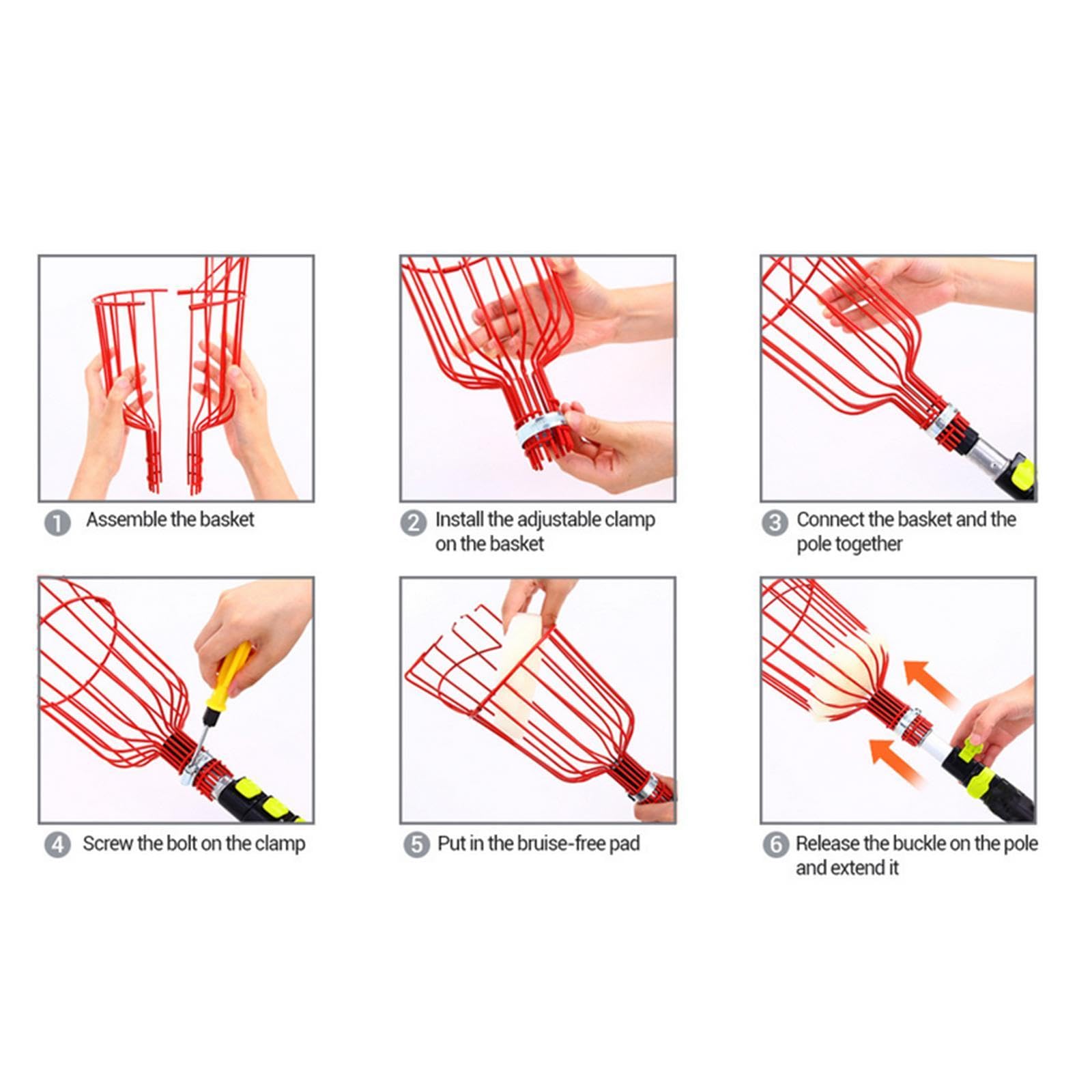 1 Assemble the basket

2 Install the adjustable clamp on the basket

3 Connect the basket and the pole together

4 Screw the bolt on the clamp

5 Put in the bruise-free pad

6 Release the buckle on the pole and extend it