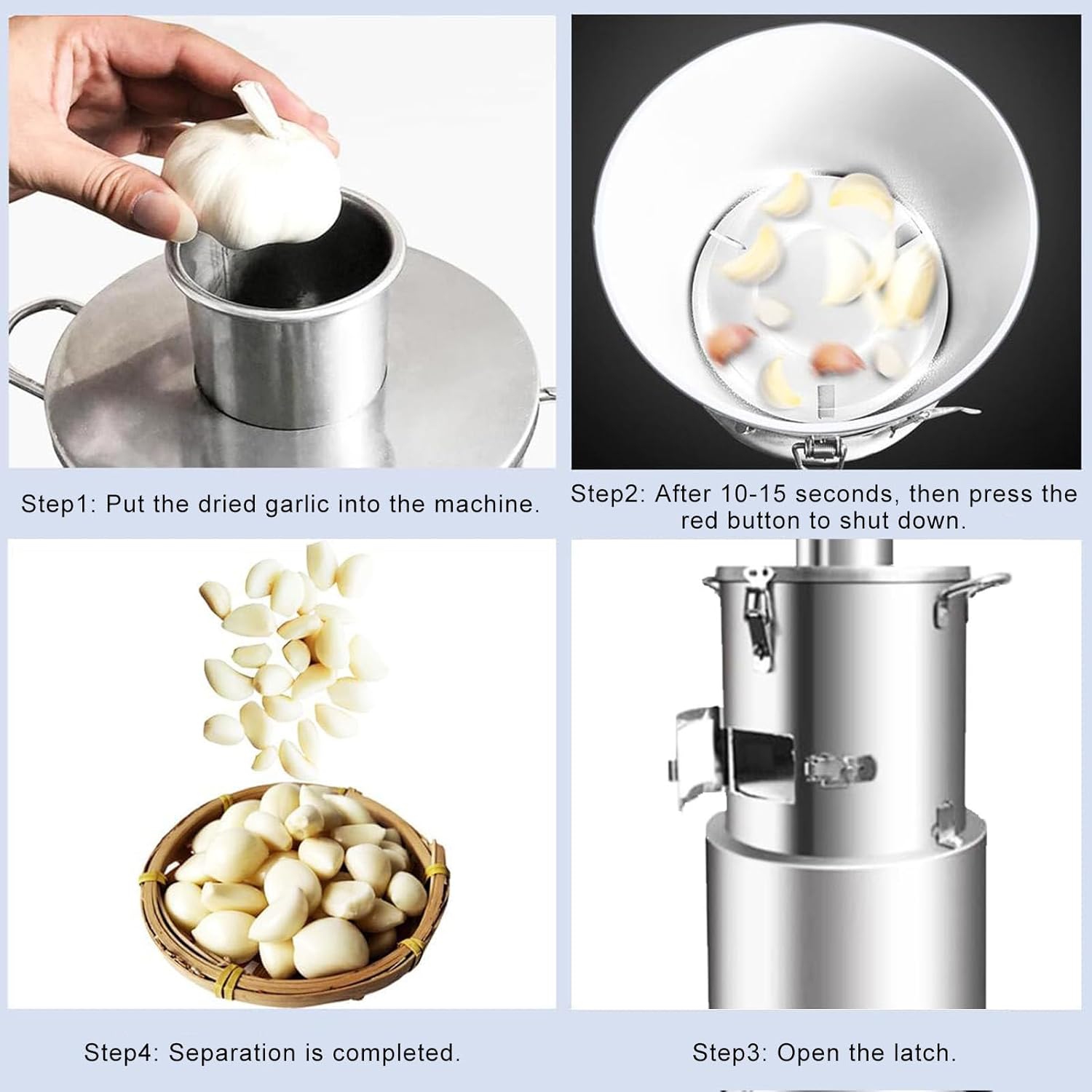 Step1: Put the dried garlic into the machine.

Step2: After 10-15 seconds, then press the red button to shut down.

Step4: Separation is completed.

Step3: Open the latch.