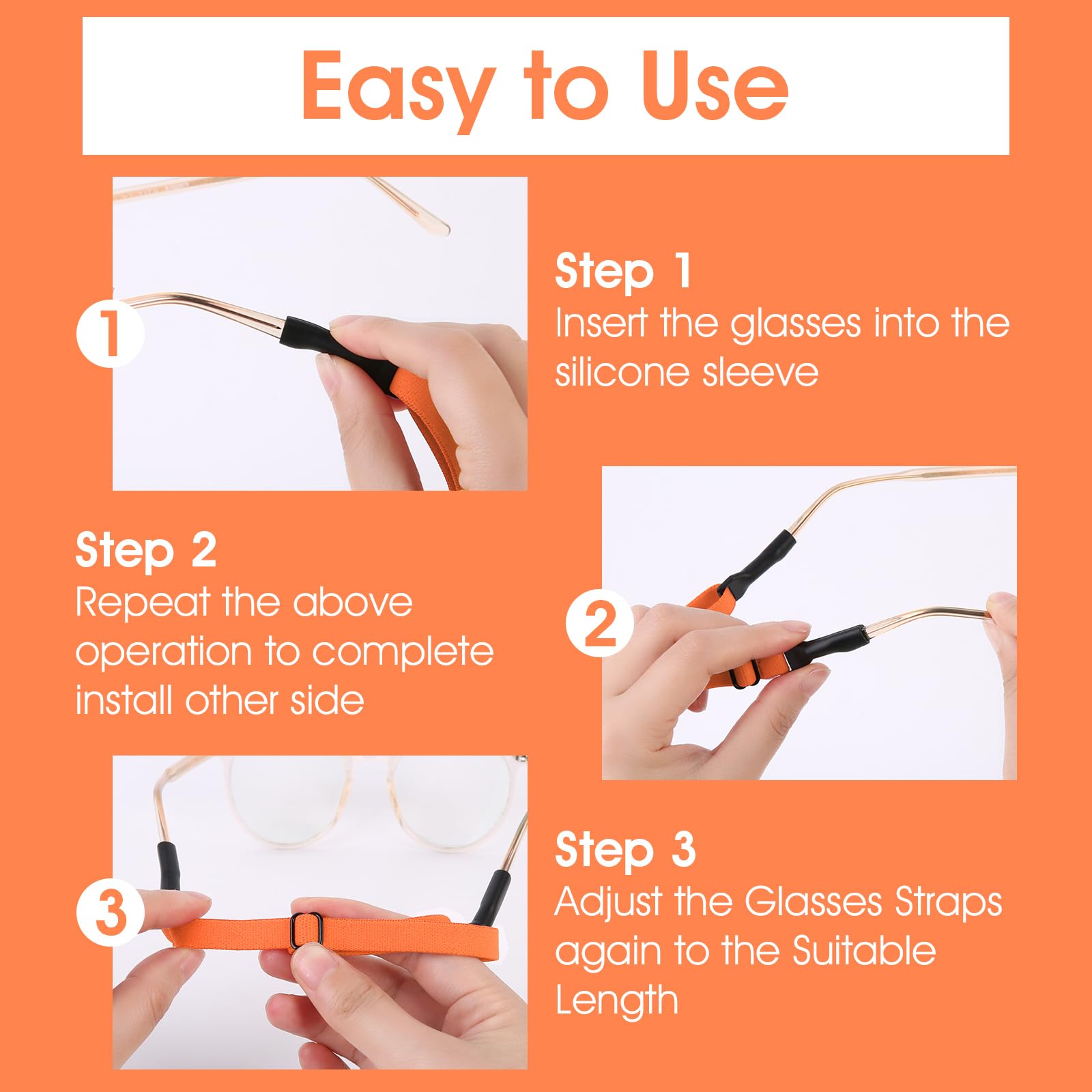 Easy to Use

1

Step 1
Insert the glasses into the silicone sleeve

Step 2
Repeat the above operation to complete install other side

2

3

Step 3
Adjust the Glasses Straps again to the Suitable Length