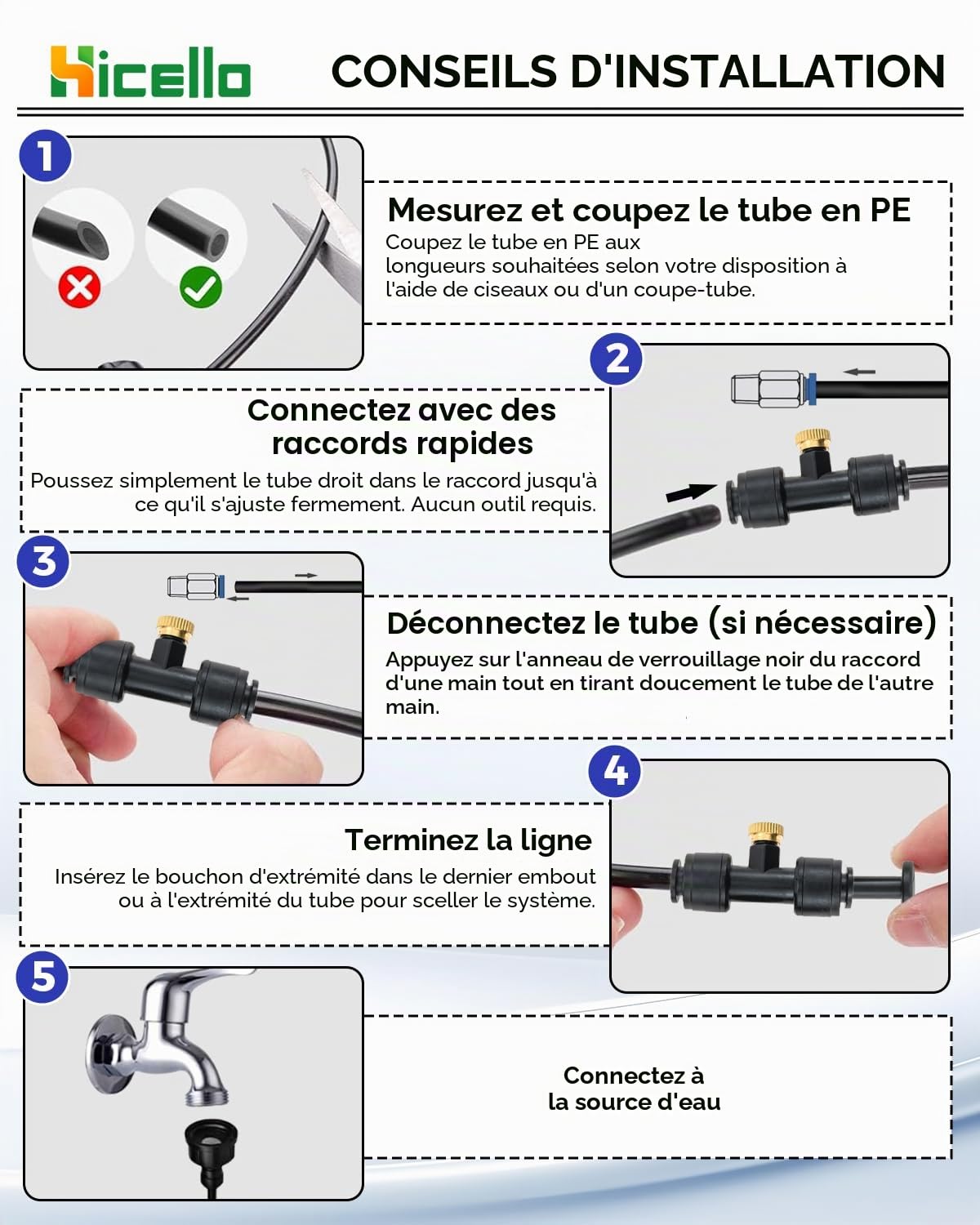 Hicello

CONSEILS D'INSTALLATION

1

Mesurez et coupez le tube en PE

Coupez le tube en PE aux longueurs souhaitées selon votre disposition à l'aide de ciseaux ou d'un coupe-tube.

2

Connectez avec des raccords rapides

Poussez simplement le tube droit dans le raccord jusqu'à ce qu'il s'ajuste fermement. Aucun outil requis.

3

Déconnectez le tube (si nécessaire)

Appuyez sur l'anneau de verrouillage noir du raccord d'une main tout en tirant doucement le tube de l'autre main.

4

Terminez la ligne

Insérez le bouchon d'extrémité dans le dernier embout ou à l'extrémité du tube pour sceller le système.

5

Connectez à la source d'eau