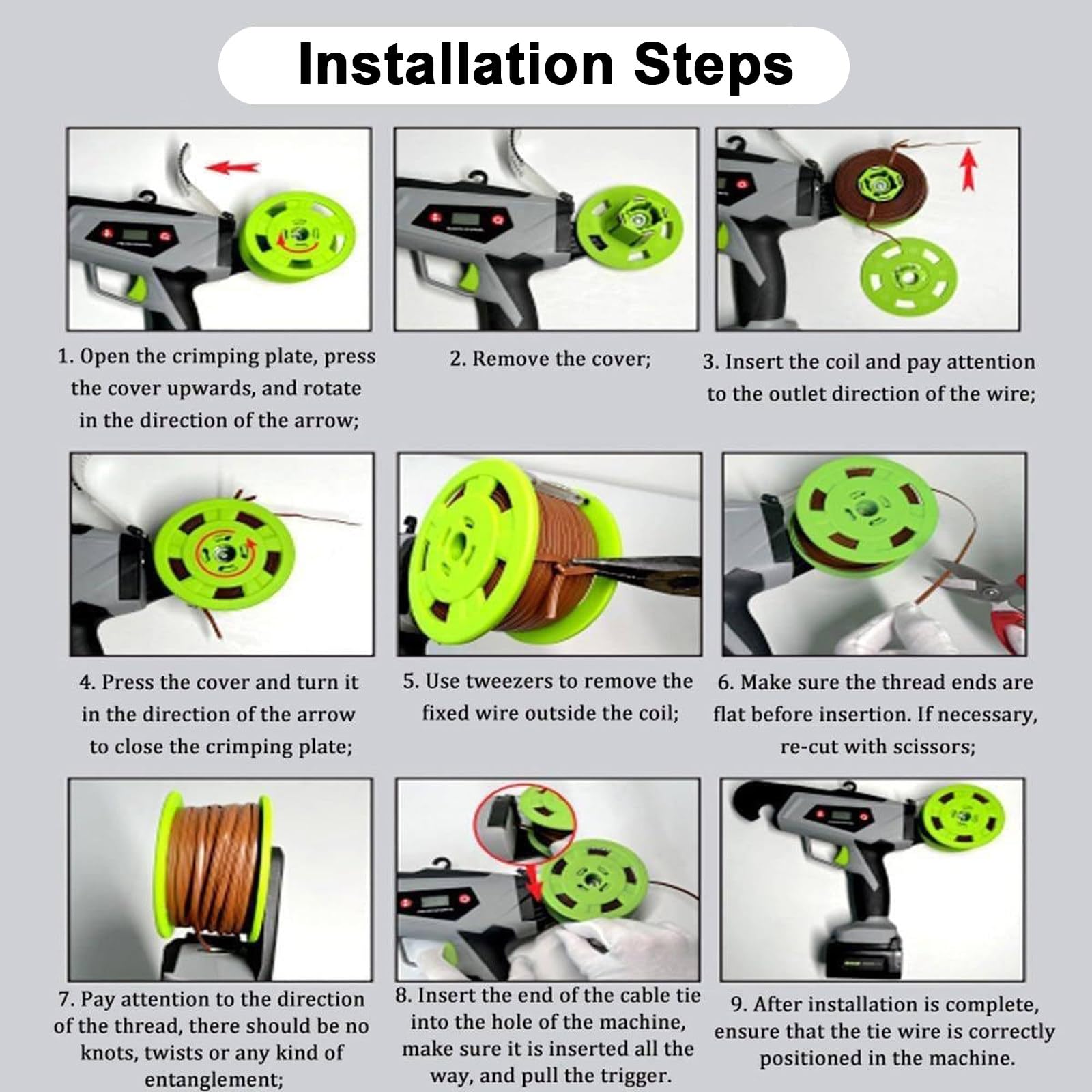 Installation Steps

1. Open the crimping plate, press the cover upwards, and rotate in the direction of the arrow;

2. Remove the cover;

3. Insert the coil and pay attention to the outlet direction of the wire;

4. Press the cover and turn it in the direction of the arrow to close the crimping plate;

5. Use tweezers to remove the fixed wire outside the coil;

6. Make sure the thread ends are flat before insertion. If necessary, re-cut with scissors;

7. Pay attention to the direction of the thread, there should be no knots, twists or any kind of entanglement;

8. Insert the end of the cable tie into the hole of the machine, make sure it is inserted all the way, and pull the trigger.

9. After installation is complete, ensure that the tie wire is correctly positioned in the machine.