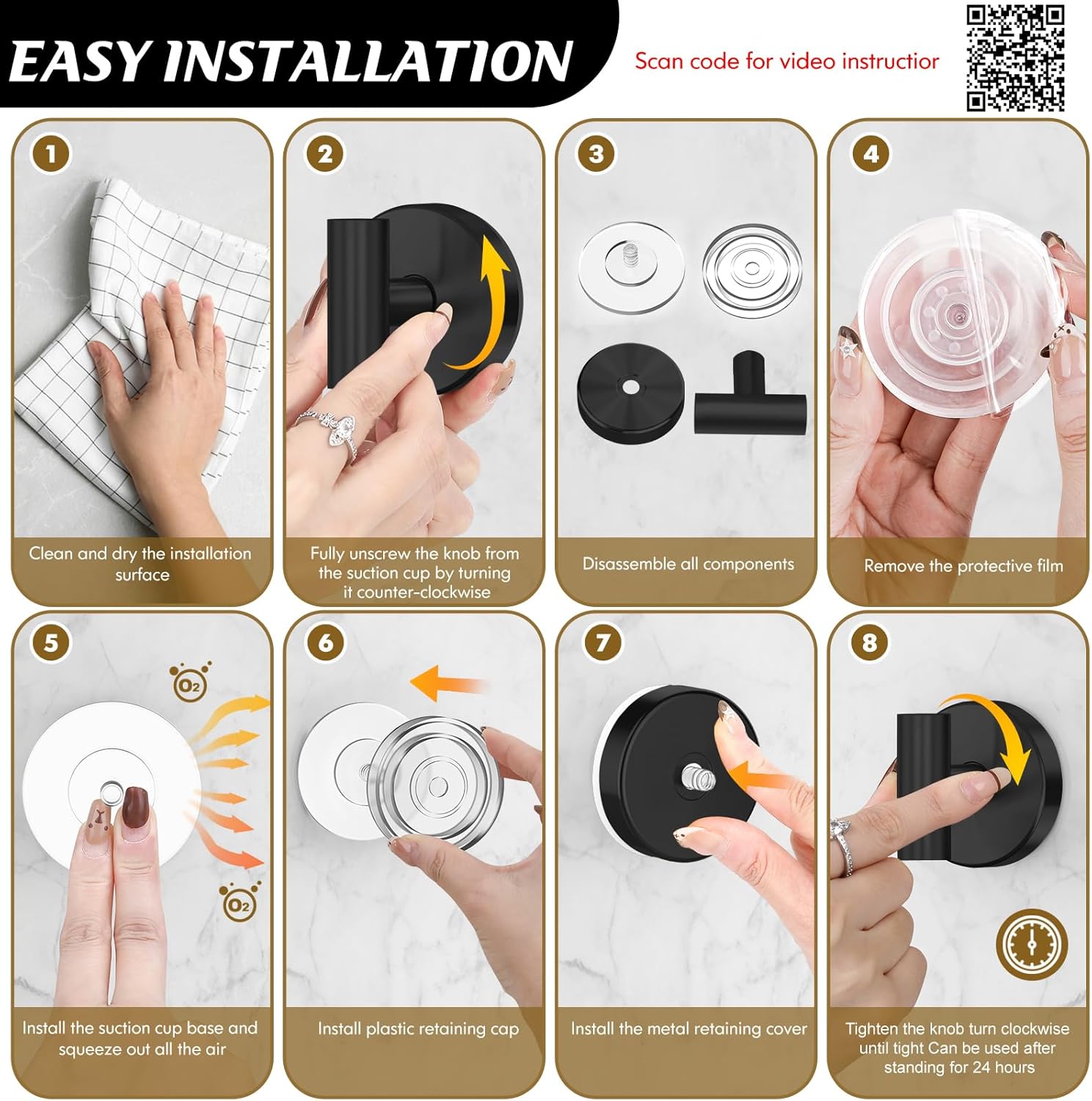 EASY INSTALLATION

Scan code for video instructior

1

Clean and dry the installation surface

2

Fully unscrew the knob from the suction cup by turning it counter-clockwise

3

Disassemble all components

4

Remove the protective film

5

$O_2$

$O_2$

Install the suction cup base and squeeze out all the air

6

Install plastic retaining cap

7

Install the metal retaining cover

8

Tighten the knob turn clockwise until tight Can be used after standing for 24 hours