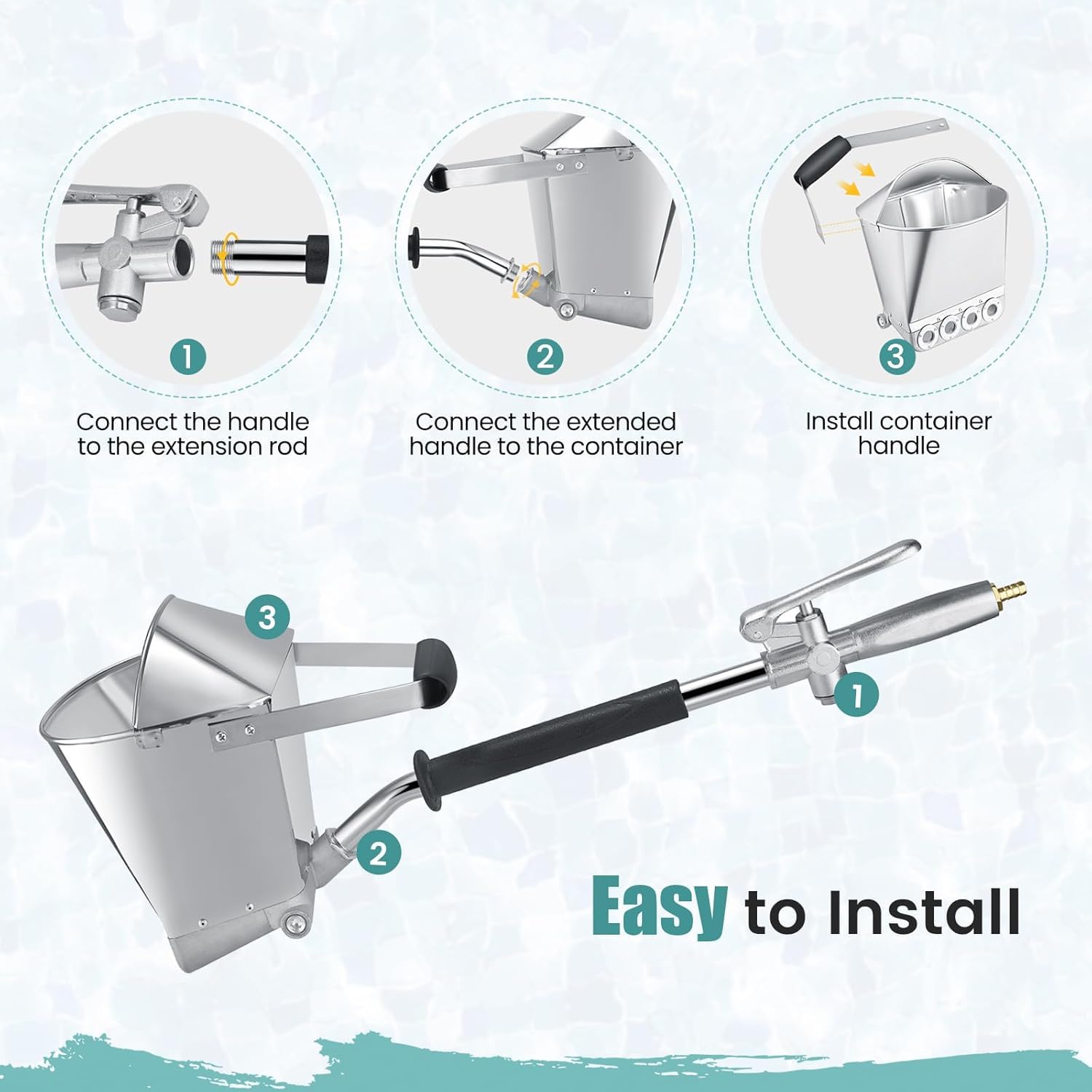 1
Connect the handle to the extension rod

2
Connect the extended handle to the container

3
Install container handle

3

1

2

Easy to Install