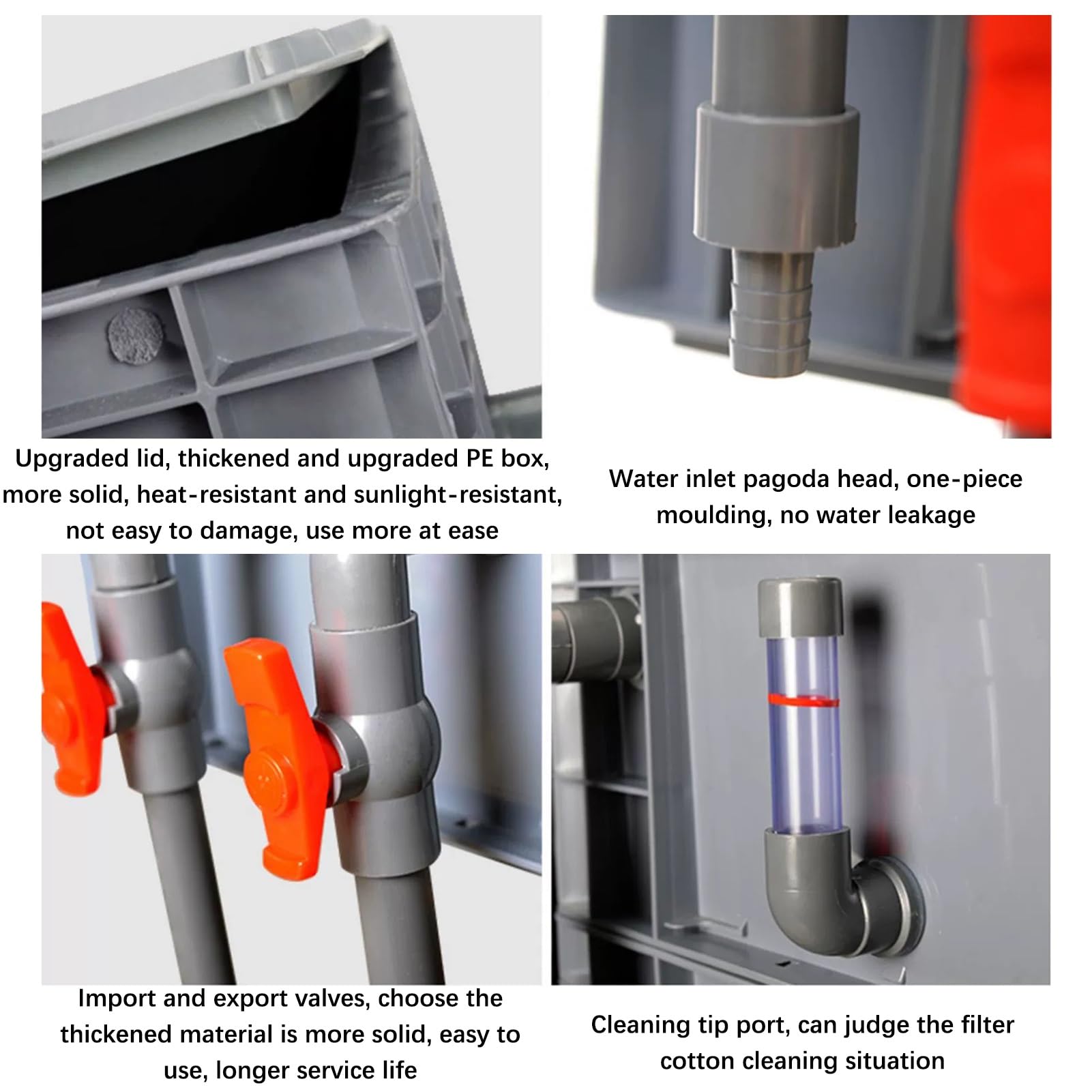 Upgraded lid, thickened and upgraded PE box, more solid, heat-resistant and sunlight-resistant, not easy to damage, use more at ease

Water inlet pagoda head, one-piece moulding, no water leakage

Import and export valves, choose the thickened material is more solid, easy to use, longer service life

Cleaning tip port, can judge the filter cotton cleaning situation