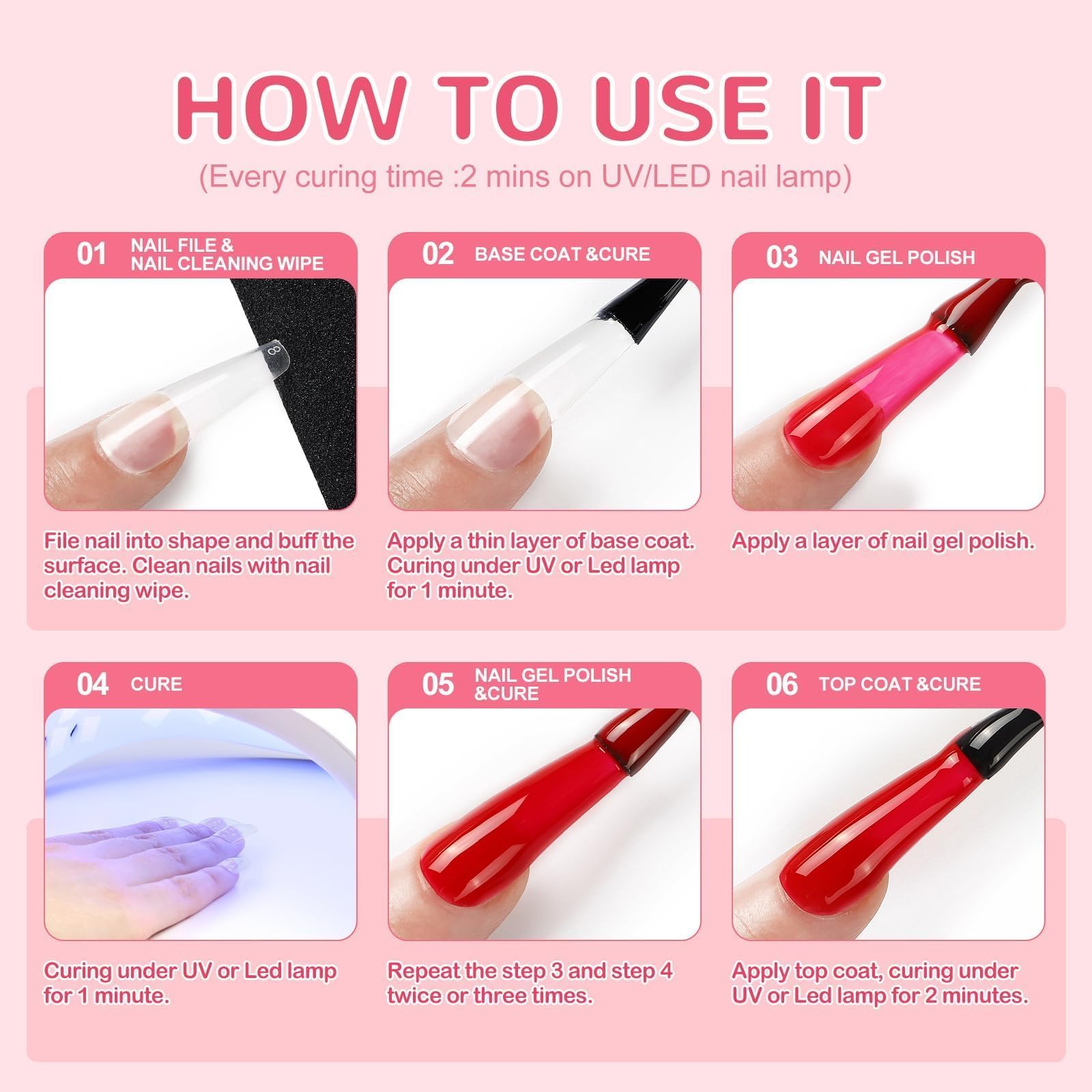 HOW TO USE IT
(Every curing time :2 mins on UV/LED nail lamp)

01 NAIL FILE & NAIL CLEANING WIPE

8

File nail into shape and buff the surface. Clean nails with nail cleaning wipe.

02 BASE COAT &CURE

Apply a thin layer of base coat. Curing under UV or Led lamp for 1 minute.

03 NAIL GEL POLISH

Apply a layer of nail gel polish.

04 CURE

Curing under UV or Led lamp for 1 minute.

05 NAIL GEL POLISH &CURE

Repeat the step 3 and step 4 twice or three times.

06 TOP COAT &CURE

Apply top coat, curing under UV or Led lamp for 2 minutes.