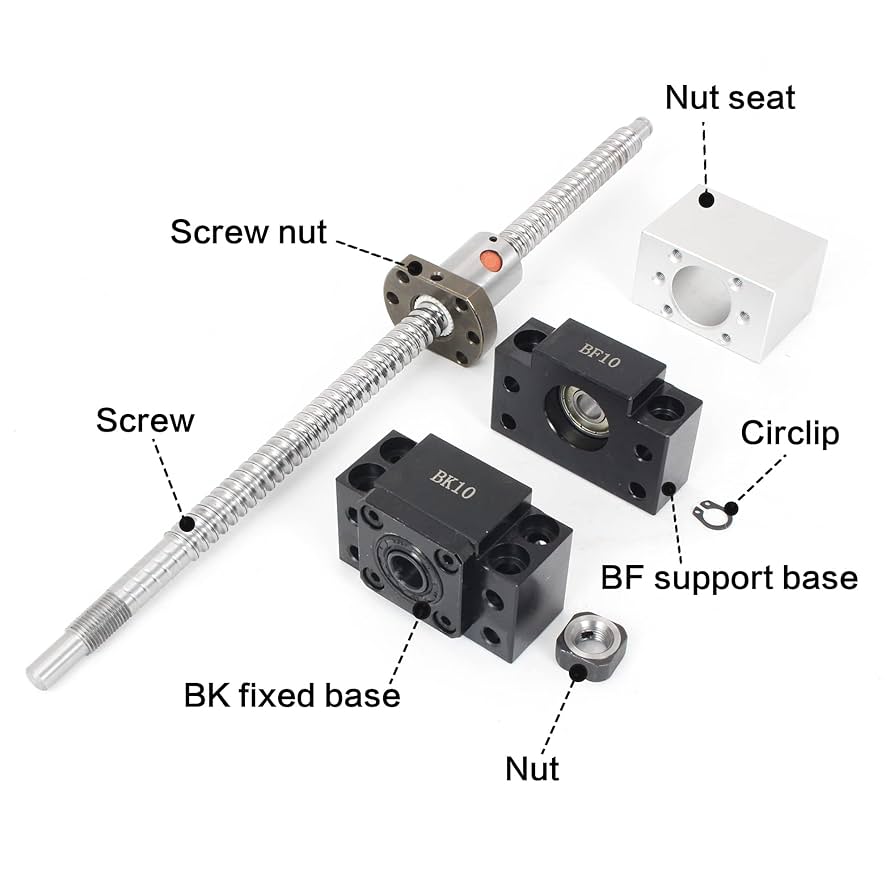 Nut seat

Screw nut

BF10

Screw

Circlip

BK10

BF support base

BK fixed base

Nut