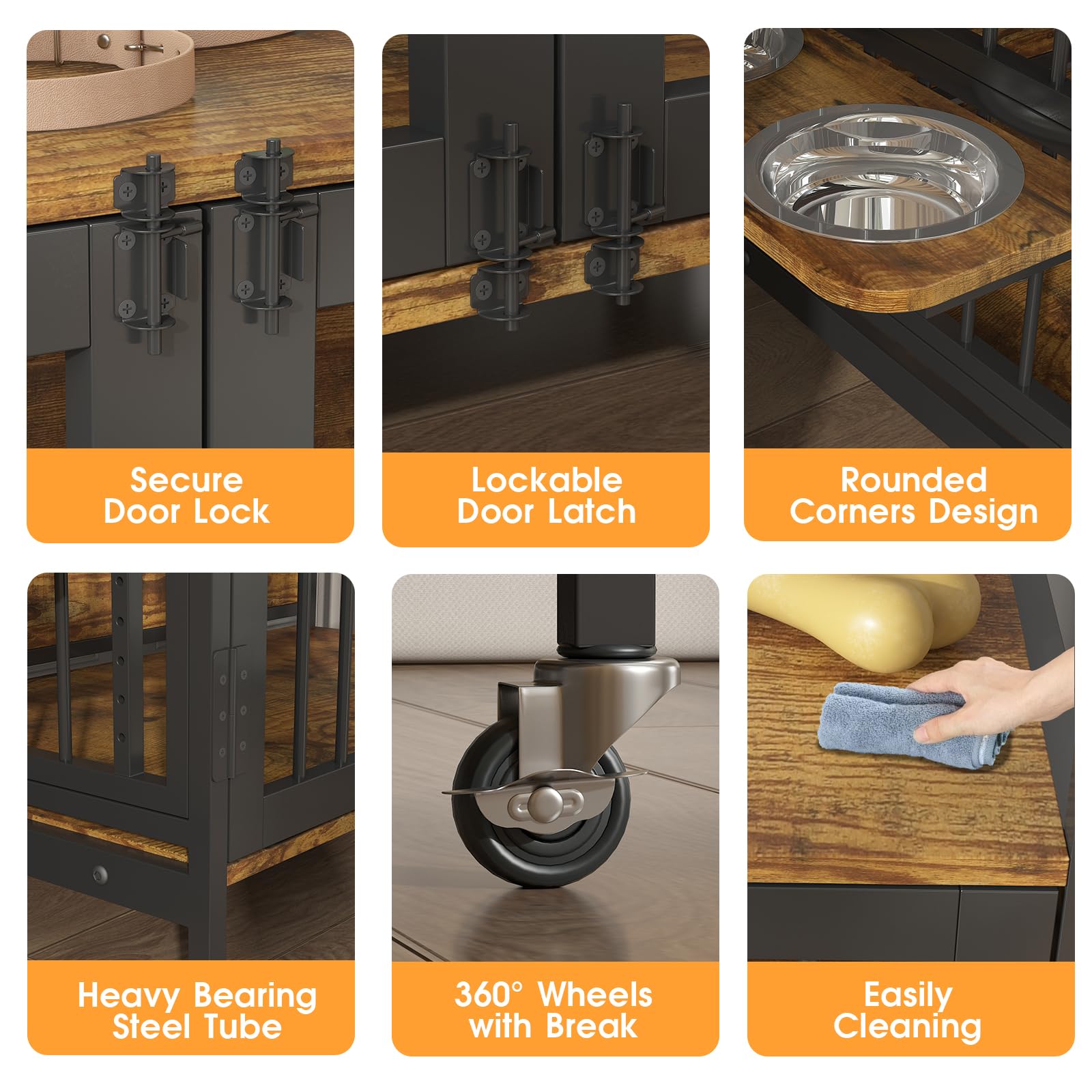 Secure Door Lock

Lockable Door Latch

Rounded Corners Design

Heavy Bearing Steel Tube

360° Wheels with Break

Easily Cleaning