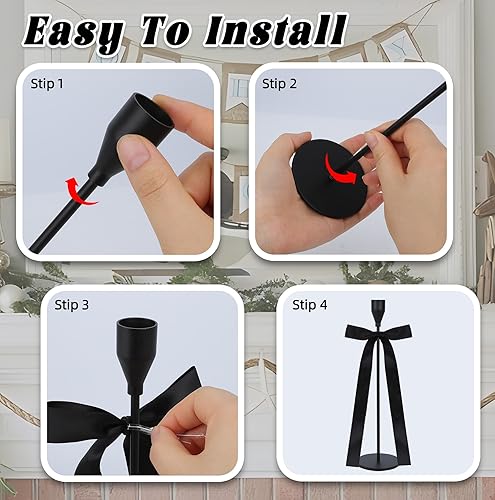 Easy To Install

Stip 1

Stip 2

Stip 3

Stip 4