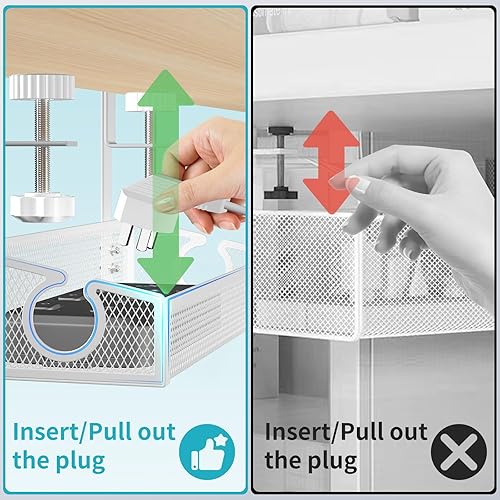 Insert/Pull out the plug

Insert/Pull out the plug