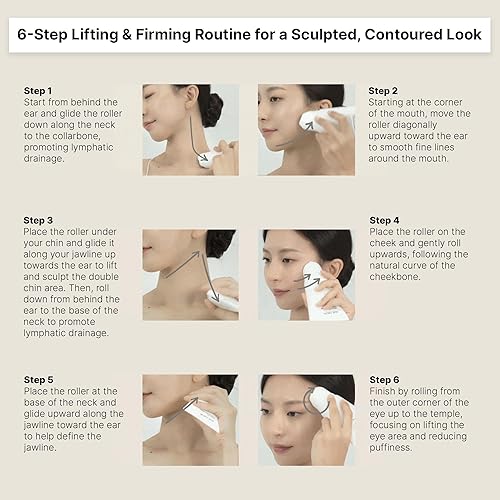 6-Step Lifting & Firming Routine for a Sculpted, Contoured Look

Step 1
Start from behind the ear and glide the roller down along the neck to the collarbone, promoting lymphatic drainage.

Step 2
Starting at the corner of the mouth, move the roller diagonally upward toward the ear to smooth fine lines around the mouth.

Step 3
Place the roller under your chin and glide it along your jawline up towards the ear to lift and sculpt the double chin area. Then, roll down from behind the ear to the base of the neck to promote lymphatic drainage.

Step 4
Place the roller on the cheek and gently roll upwards, following the natural curve of the cheekbone.

Step 5
Place the roller at the base of the neck and glide upward along the jawline toward the ear to help define the jawline.

Step 6
Finish by rolling from the outer corner of the eye up to the temple, focusing on lifting the eye area and reducing puffiness.