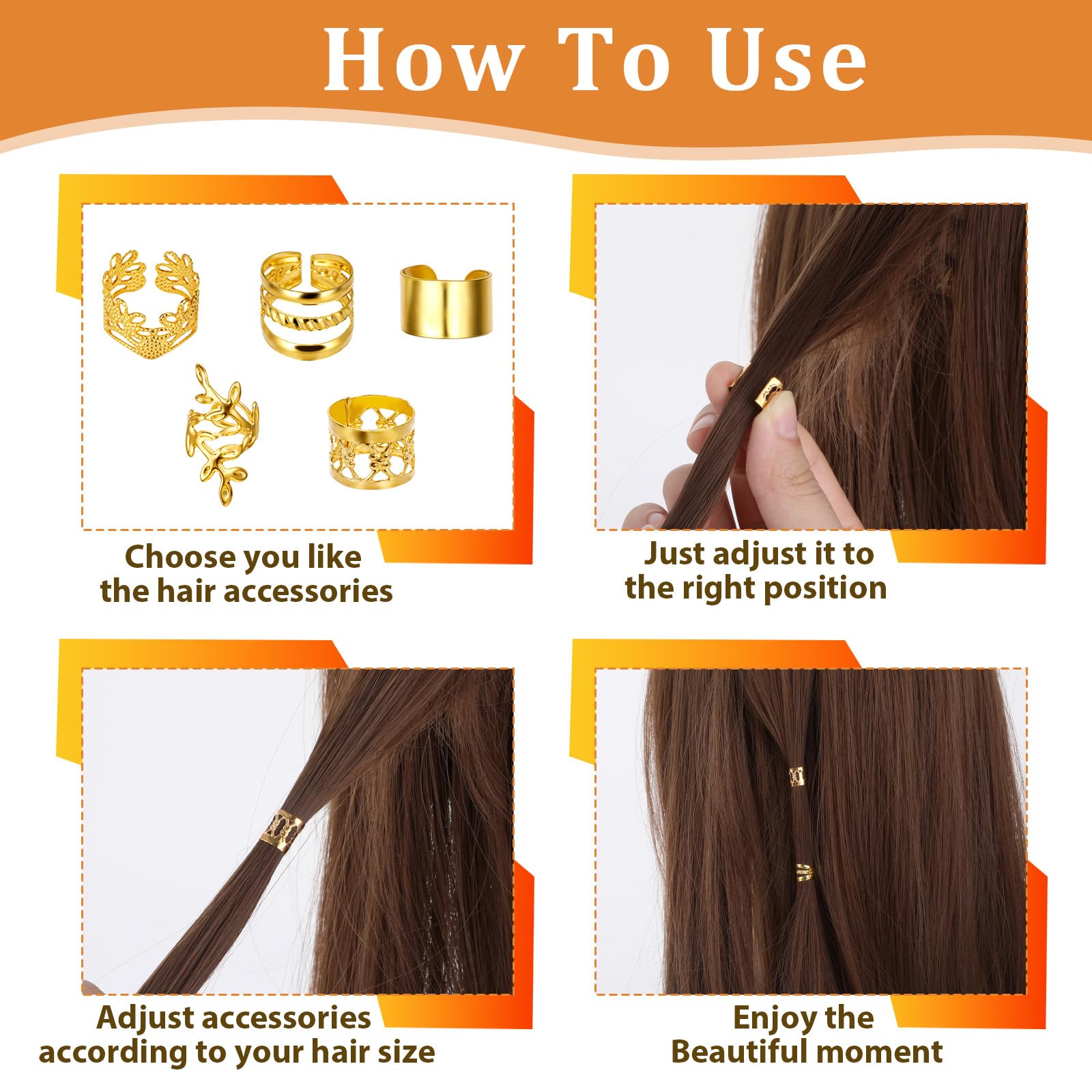 How To Use

Choose you like the hair accessories

Just adjust it to the right position

Adjust accessories according to your hair size

Enjoy the Beautiful moment