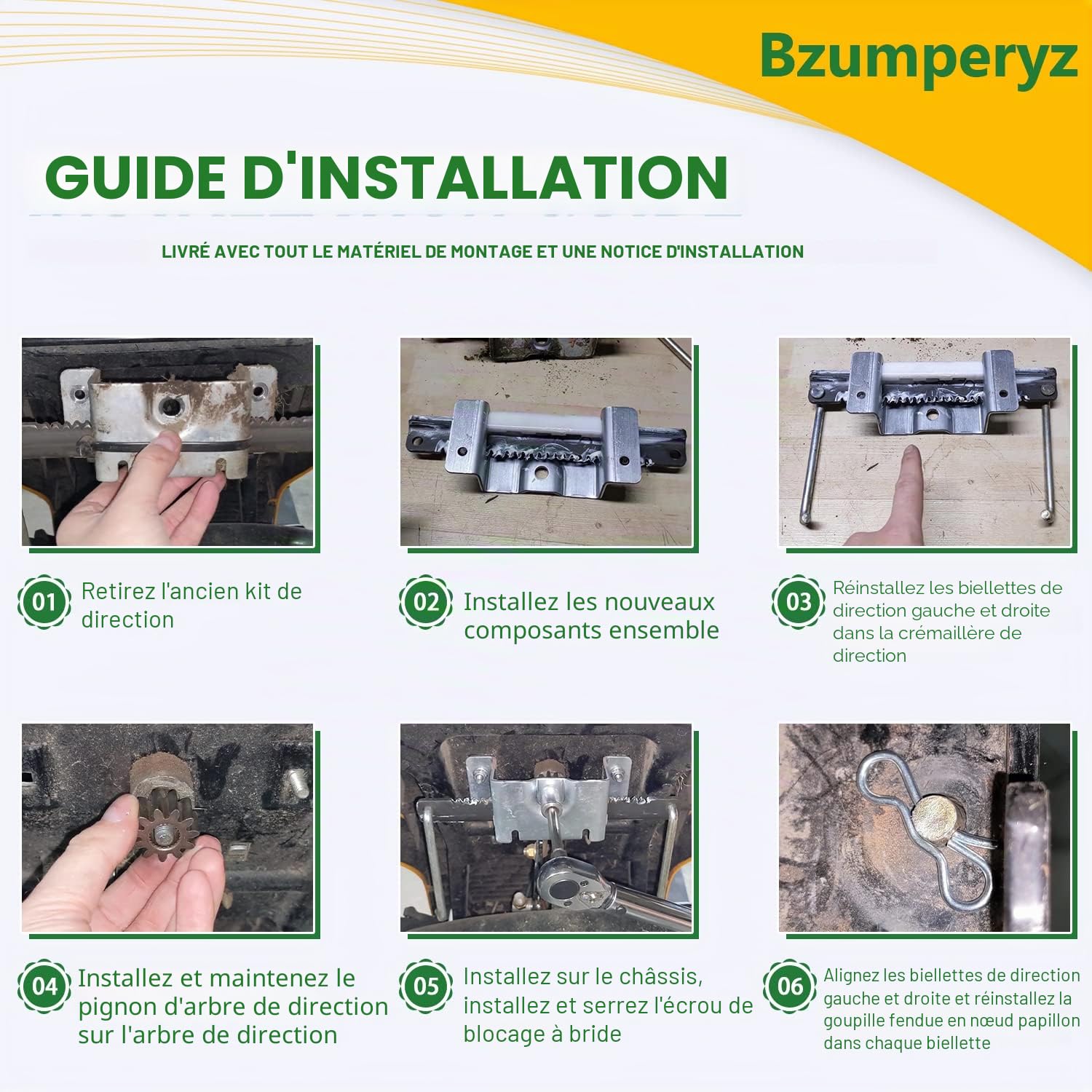 Bzumperyz

GUIDE D'INSTALLATION

LIVRÉ AVEC TOUT LE MATÉRIEL DE MONTAGE ET UNE NOTICE D'INSTALLATION

01 Retirez l'ancien kit de direction

02 Installez les nouveaux composants ensemble

03 Réinstallez les biellettes de direction gauche et droite dans la crémaillère de direction

04 Installez et maintenez le pignon d'arbre de direction sur l'arbre de direction

05 Installez sur le châssis, installez et serrez l'écrou de blocage à bride

06 Alignez les biellettes de direction gauche et droite et réinstallez la goupille fendue en nœud papillon dans chaque biellette