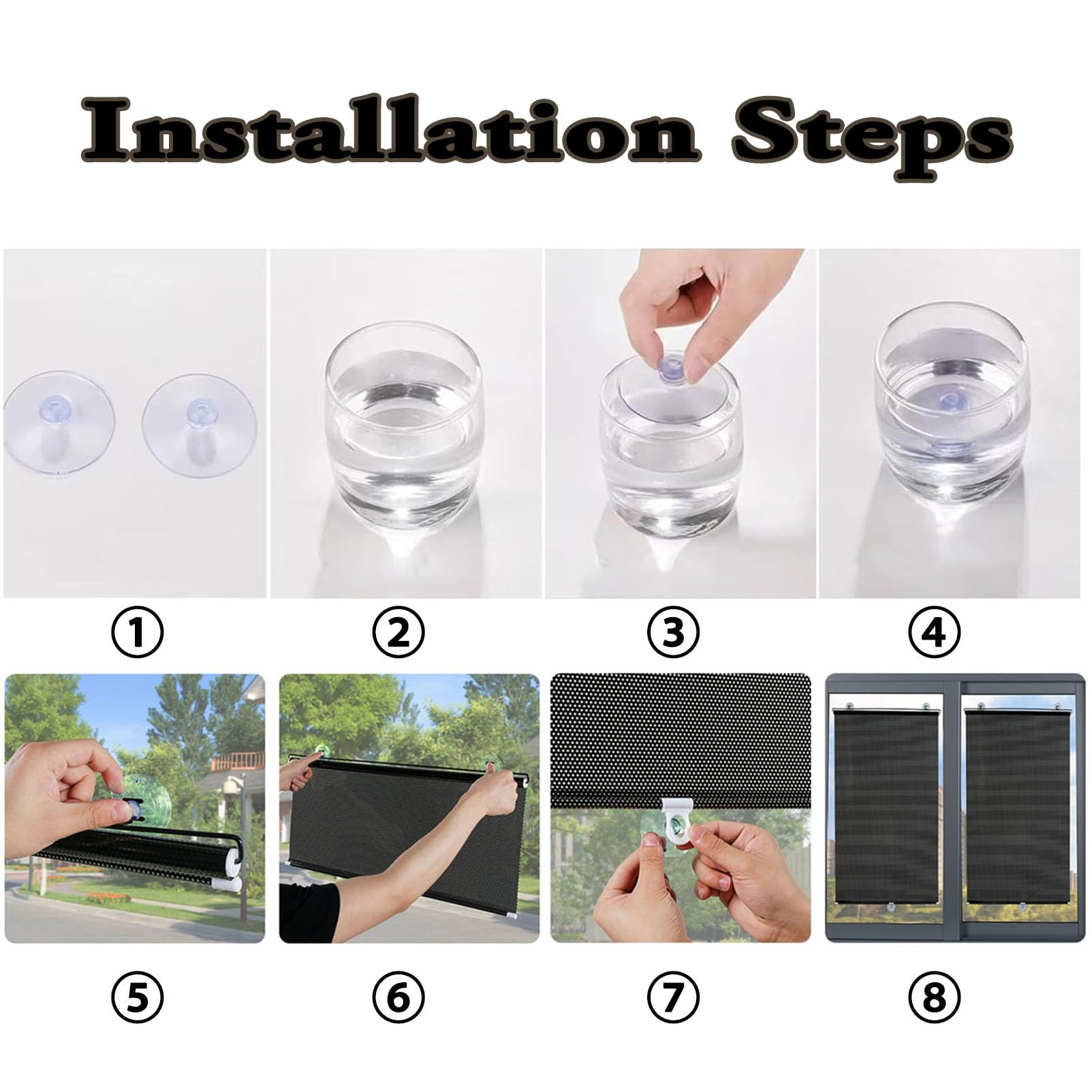 Installation Steps

①

②

③

④

⑤

⑥

⑦

⑧