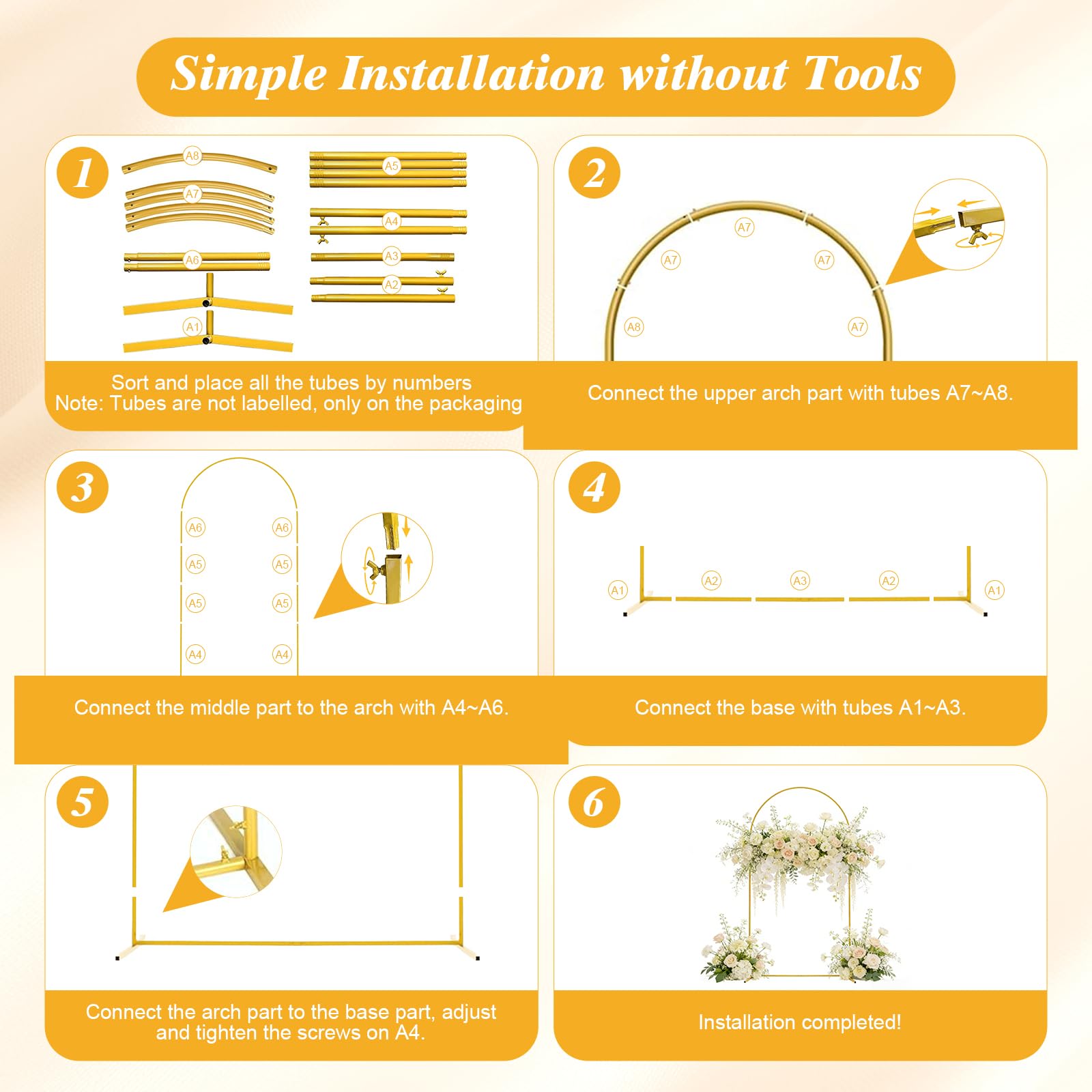 Simple Installation without Tools

1

A8
A7
A6
A1
A5
A4
A3
A2

Sort and place all the tubes by numbers
Note: Tubes are not labelled, only on the packaging

2

A7
A7
A7
A8
A7

Connect the upper arch part with tubes A7~A8.

3

A6
A6
A5
A5
A5
A5
A4
A4

Connect the middle part to the arch with A4~A6.

4

A1
A2
A3
A2
A1

Connect the base with tubes A1~A3.

5

Connect the arch part to the base part, adjust and tighten the screws on A4.

6

Installation completed!