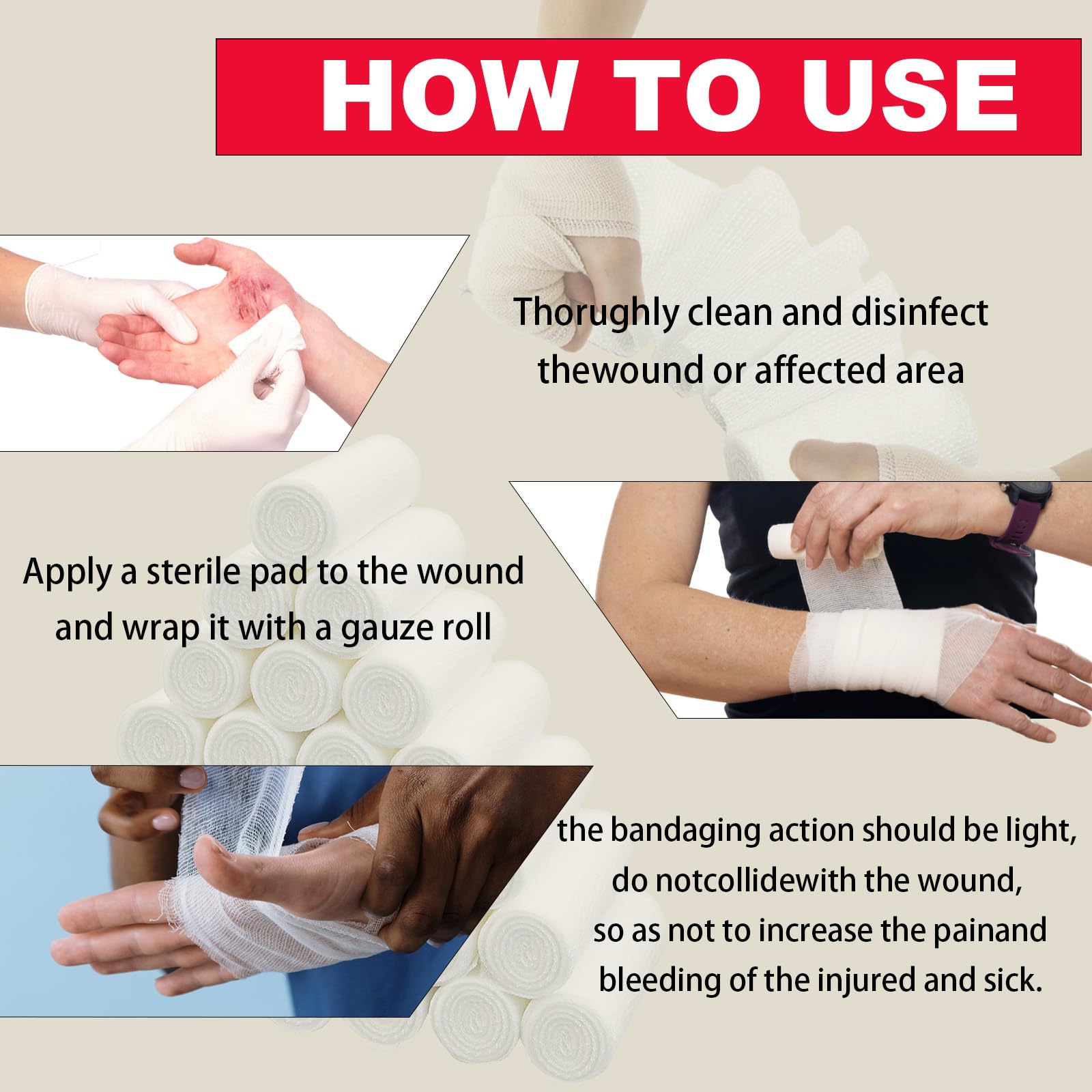 HOW TO USE

Thorughly clean and disinfect thewound or affected area

Apply a sterile pad to the wound and wrap it with a gauze roll

the bandaging action should be light, do notcollidewith the wound, so as not to increase the painand bleeding of the injured and sick.