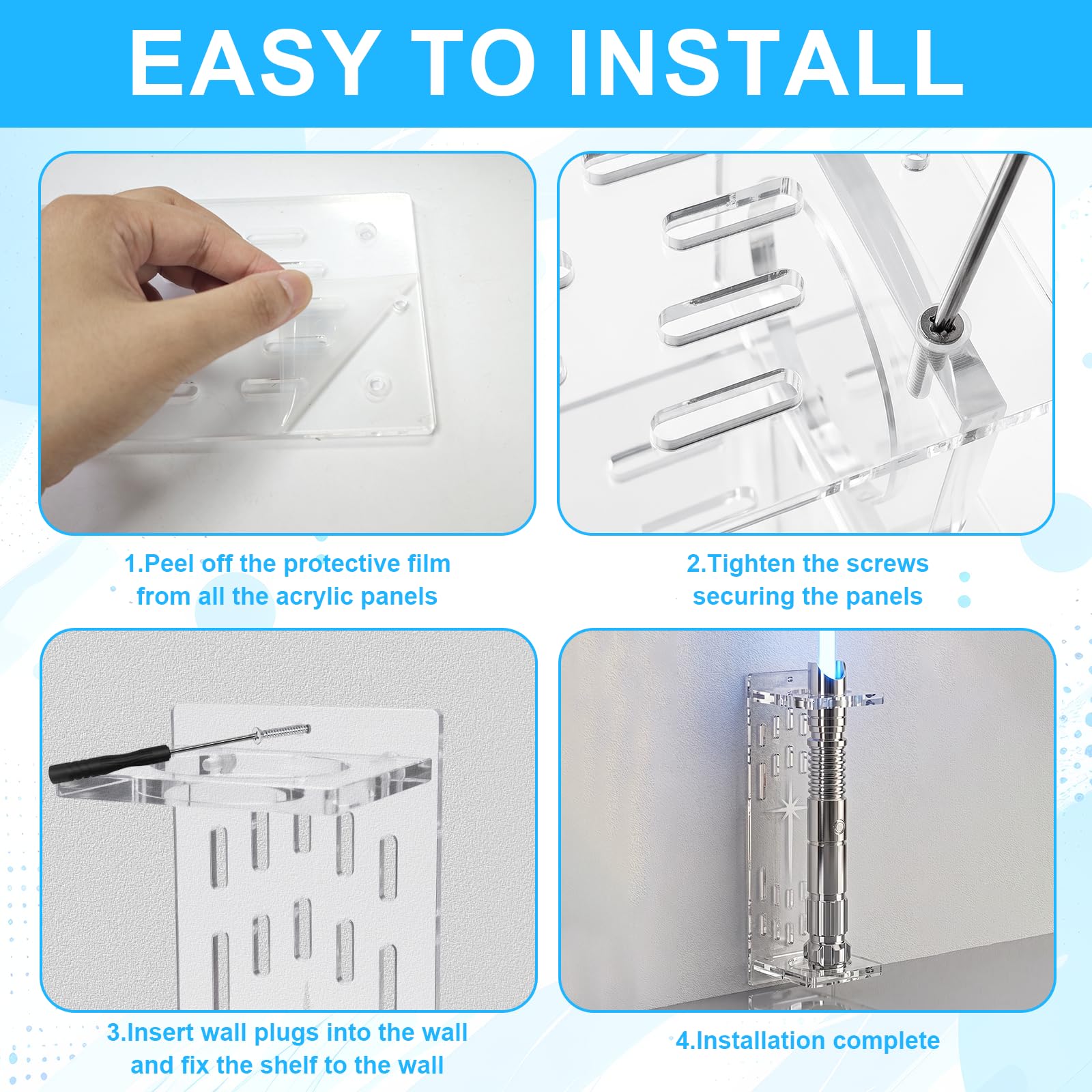 EASY TO INSTALL

1.Peel off the protective film from all the acrylic panels

2.Tighten the screws securing the panels

3.Insert wall plugs into the wall and fix the shelf to the wall

4.Installation complete