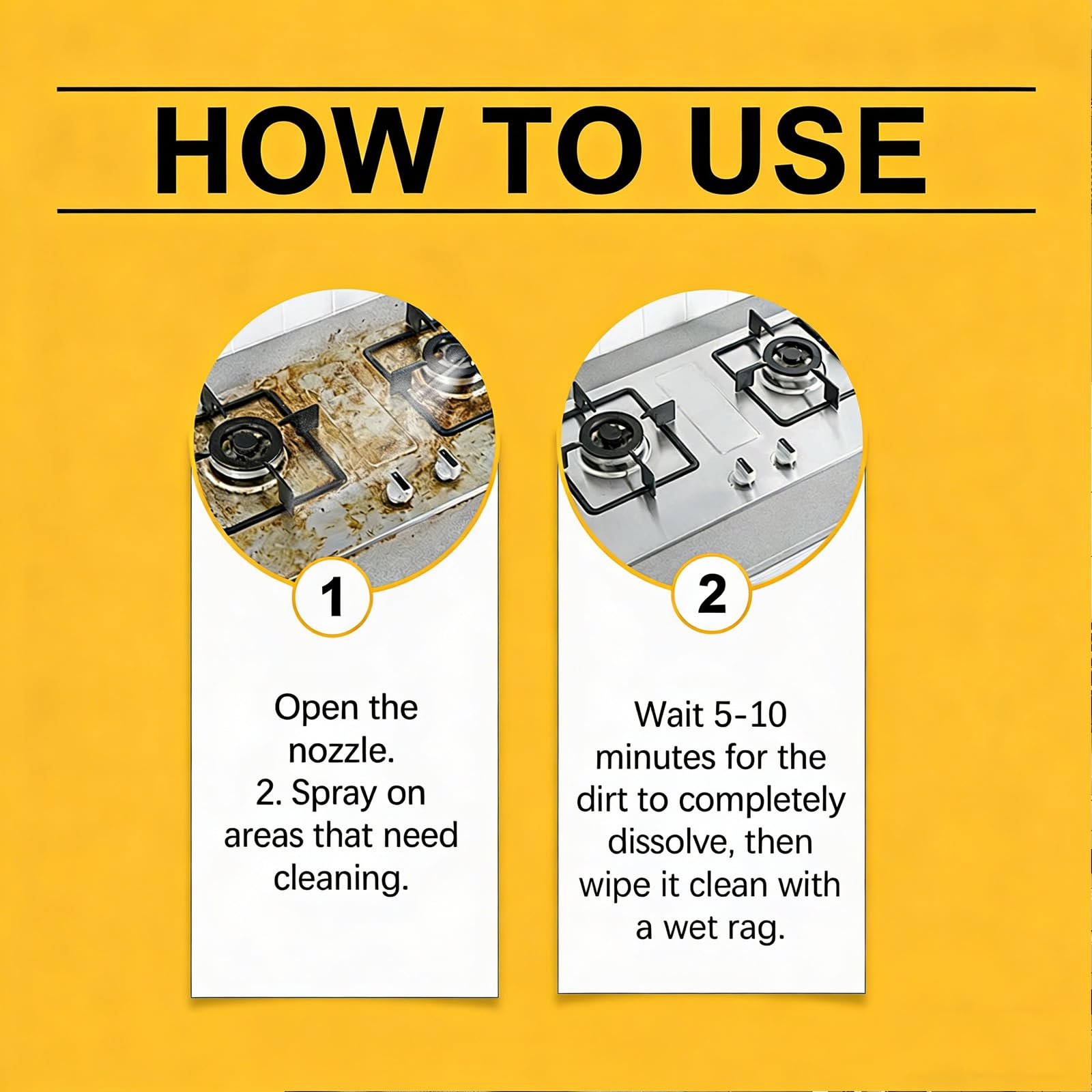 HOW TO USE

1

Open the nozzle.
2. Spray on areas that need cleaning.

2

Wait 5-10 minutes for the dirt to completely dissolve, then wipe it clean with a wet rag.