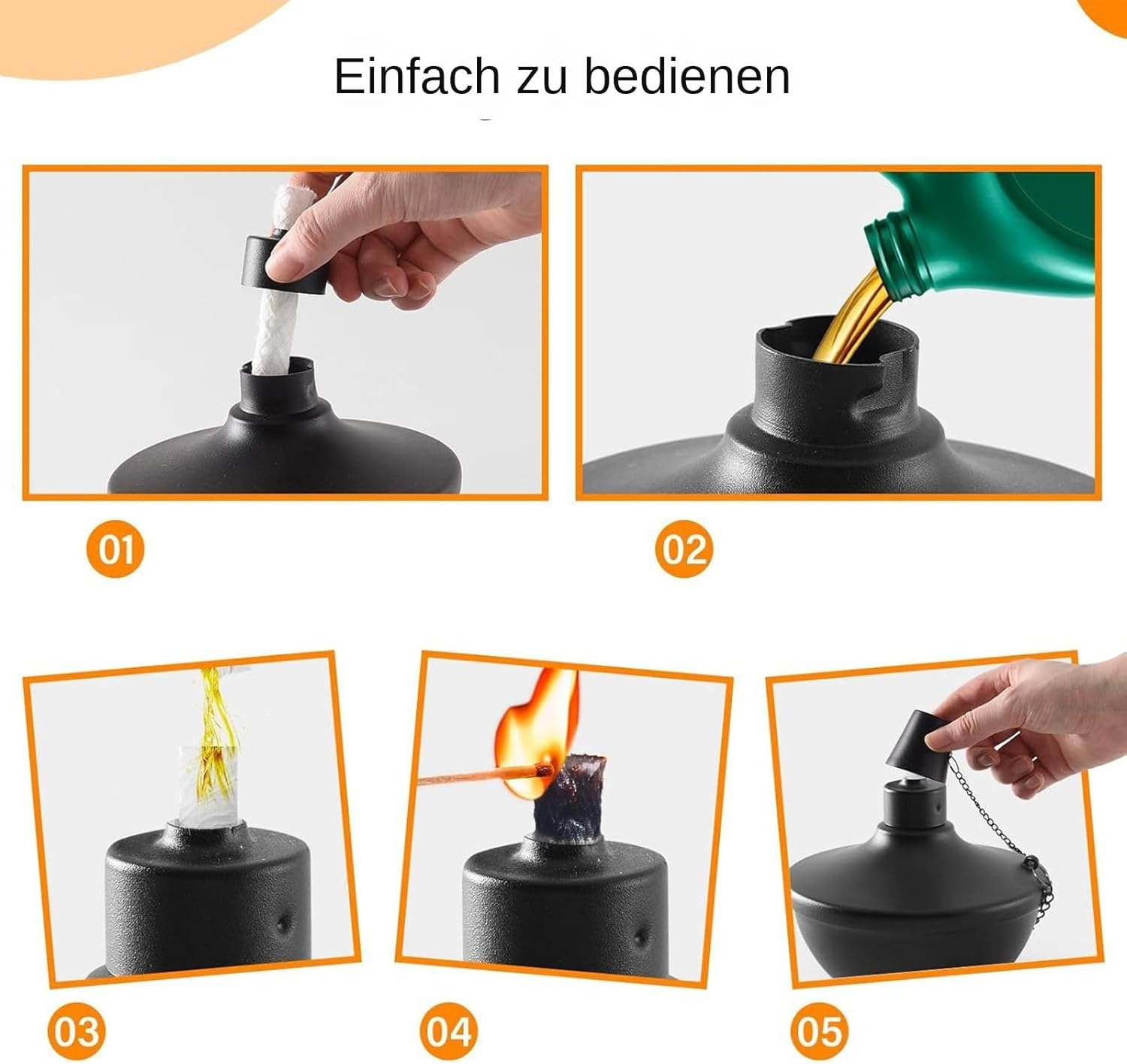 Einfach zu bedienen

01

02

03

04

05