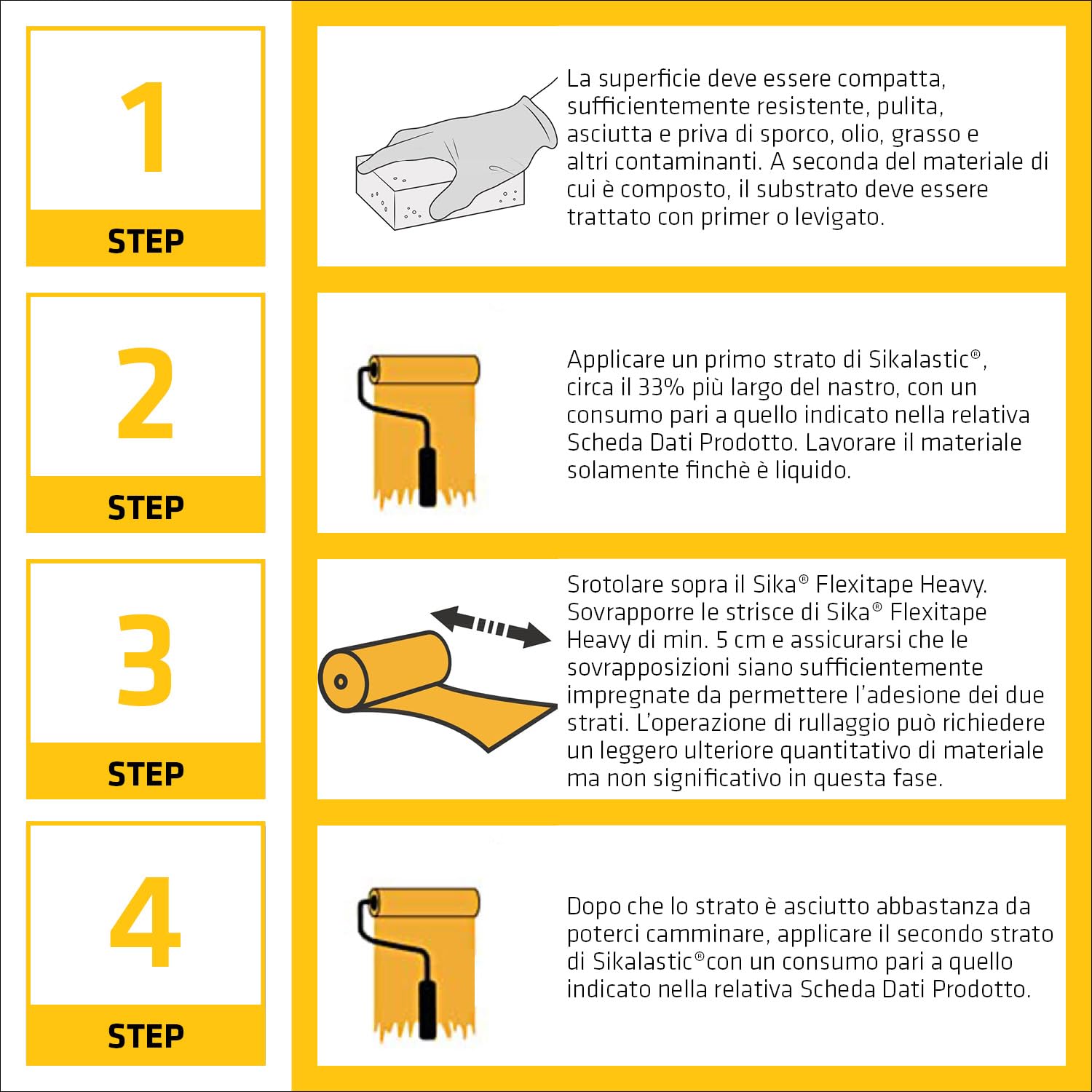 1

STEP

La superficie deve essere compatta, sufficientemente resistente, pulita, asciutta e priva di sporco, olio, grasso e altri contaminanti. A seconda del materiale di cui è composto, il substrato deve essere trattato con primer o levigato.

2

STEP

Applicare un primo strato di Sikalastic®, circa il 33% più largo del nastro, con un consumo pari a quello indicato nella relativa Scheda Dati Prodotto. Lavorare il materiale solamente finchè è liquido.

3

STEP

Srotolare sopra il Sika® Flexitape Heavy. Sovrapporre le strisce di Sika® Flexitape Heavy di min. 5 cm e assicurarsi che le sovrapposizioni siano sufficientemente impregnate da permettere l'adesione dei due strati. L'operazione di rullaggio può richiedere un leggero ulteriore quantitativo di materiale ma non significativo in questa fase.

4

STEP

Dopo che lo strato è asciutto abbastanza da poterci camminare, applicare il secondo strato di Sikalastic®con un consumo pari a quello indicato nella relativa Scheda Dati Prodotto.