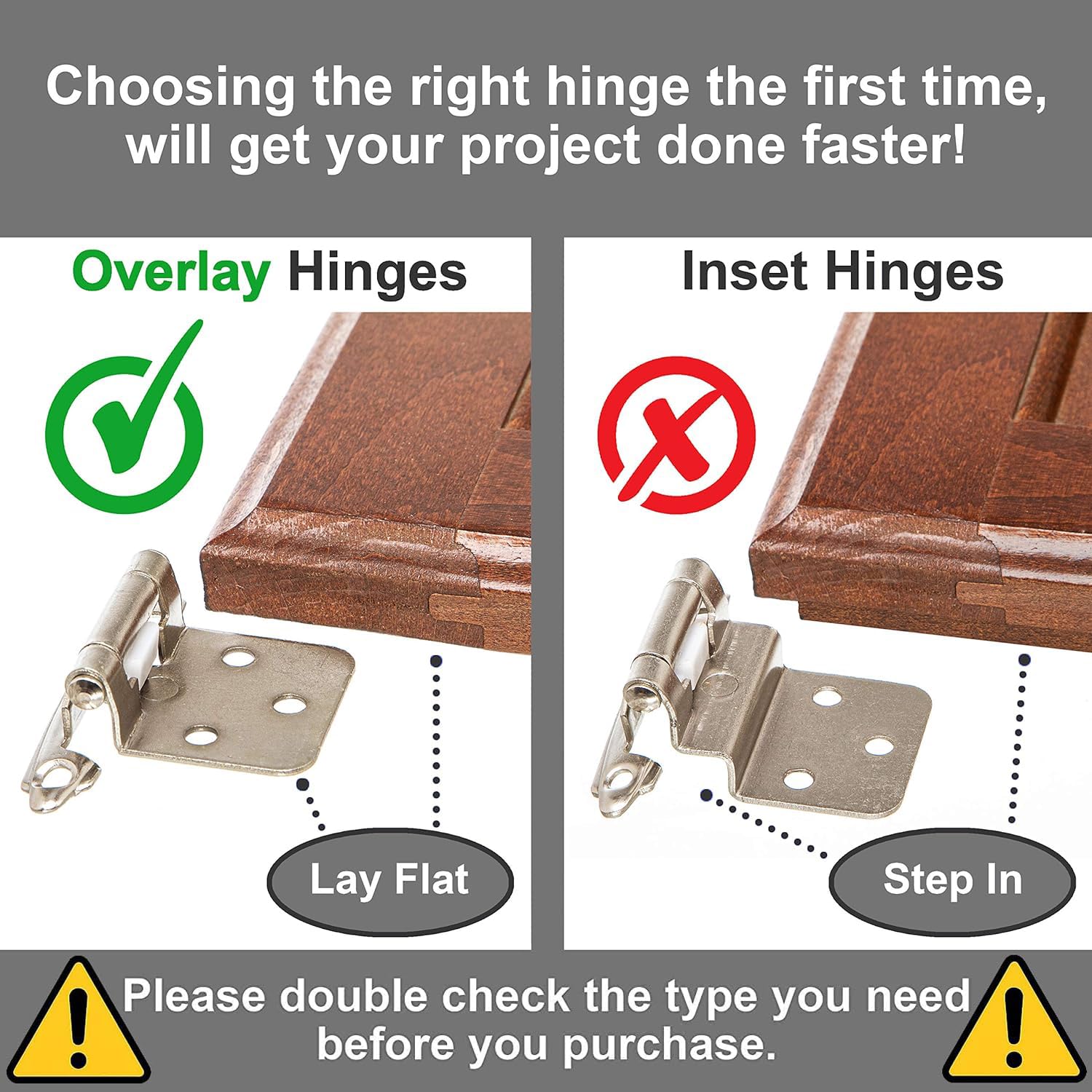 Choosing the right hinge the first time, will get your project done faster!

Overlay Hinges

Lay Flat

Inset Hinges

Step In

Please double check the type you need before you purchase.