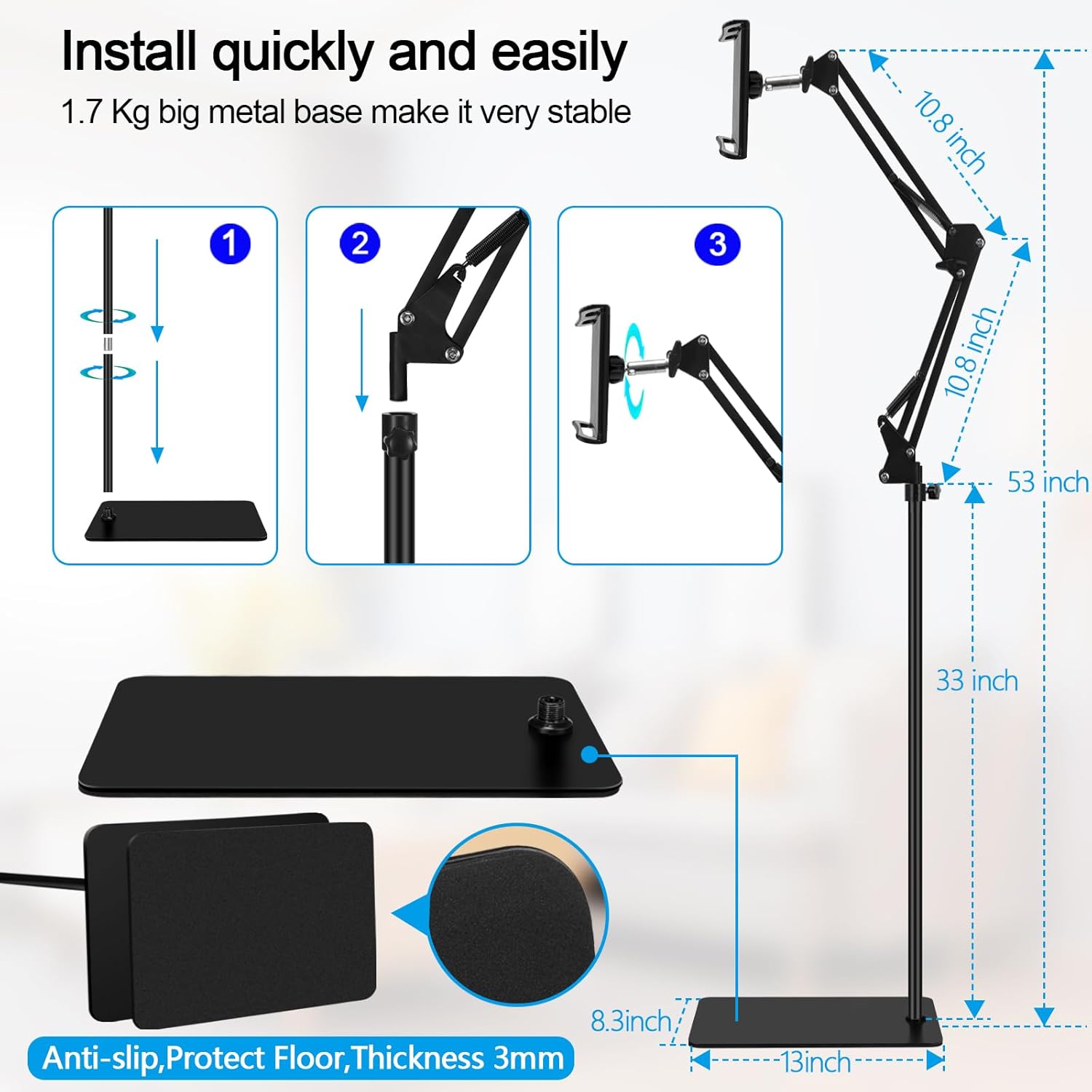 Install quickly and easily

1.7 Kg big metal base make it very stable

1

2

3

10.8 inch

10.8 inch

53 inch

33 inch

8.3inch

13inch

Anti-slip,Protect Floor,Thickness 3mm