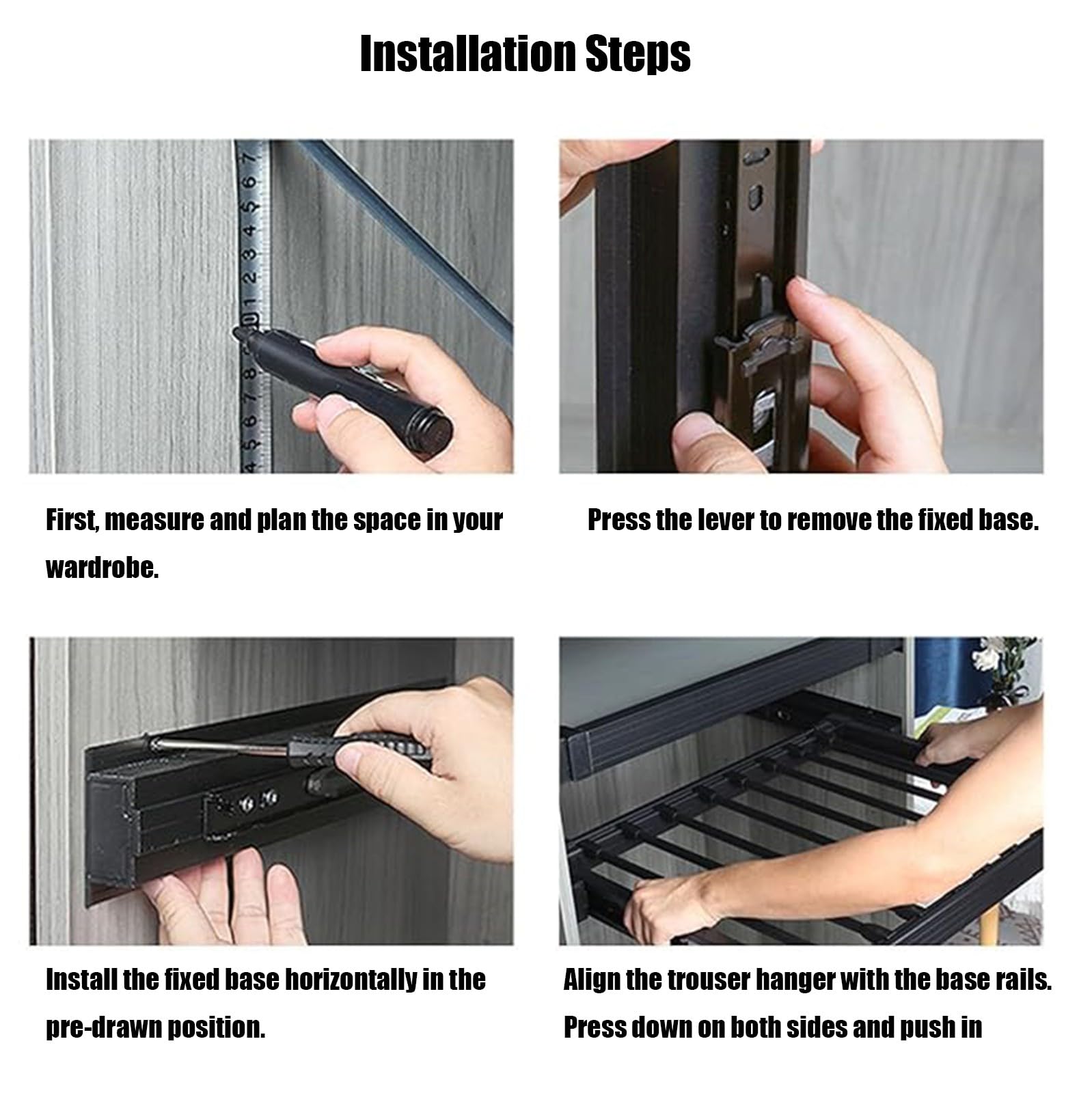 Installation Steps

First, measure and plan the space in your wardrobe.

Press the lever to remove the fixed base.

Install the fixed base horizontally in the pre-drawn position.

Align the trouser hanger with the base rails. Press down on both sides and push in