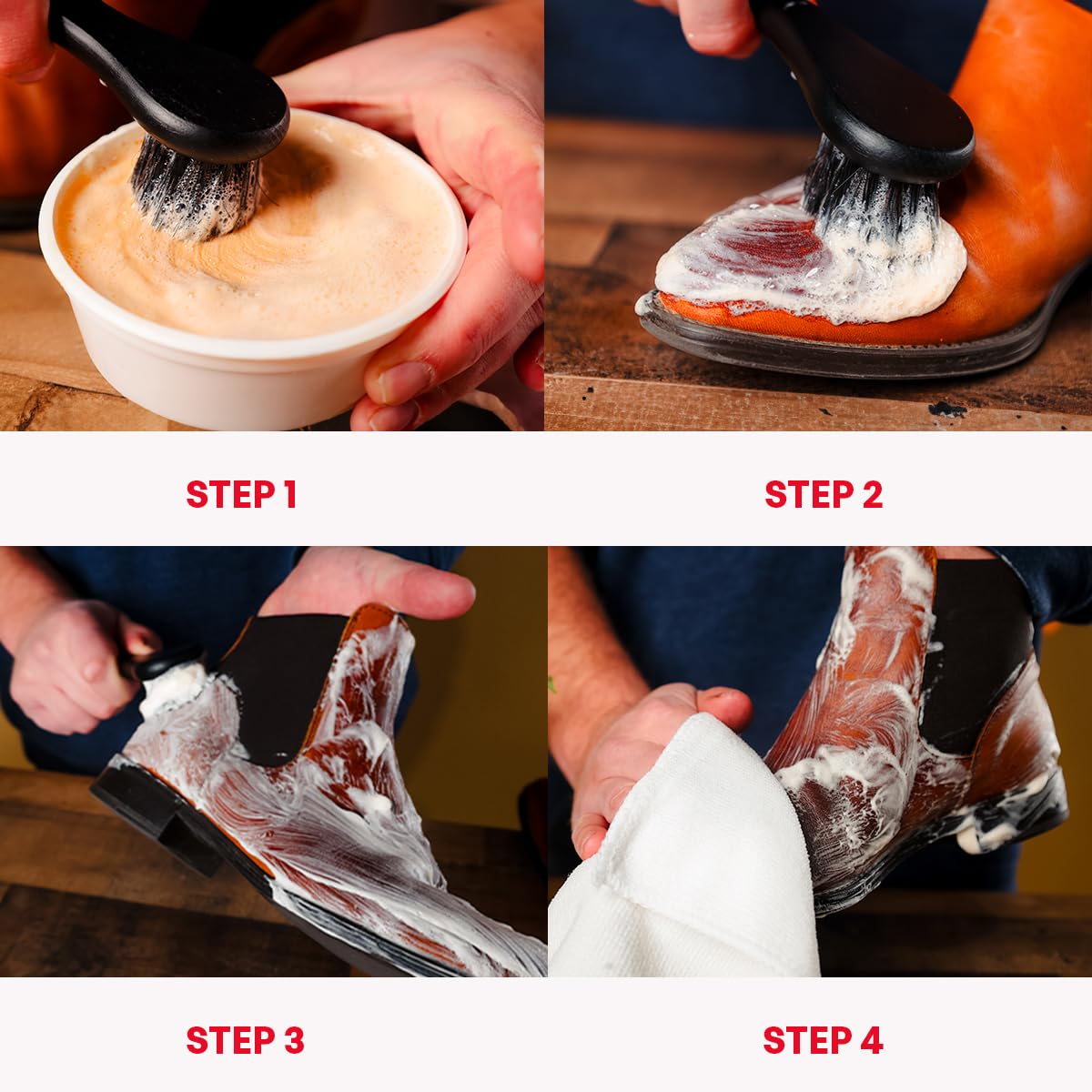 STEP 1

STEP 2

STEP 3

STEP 4