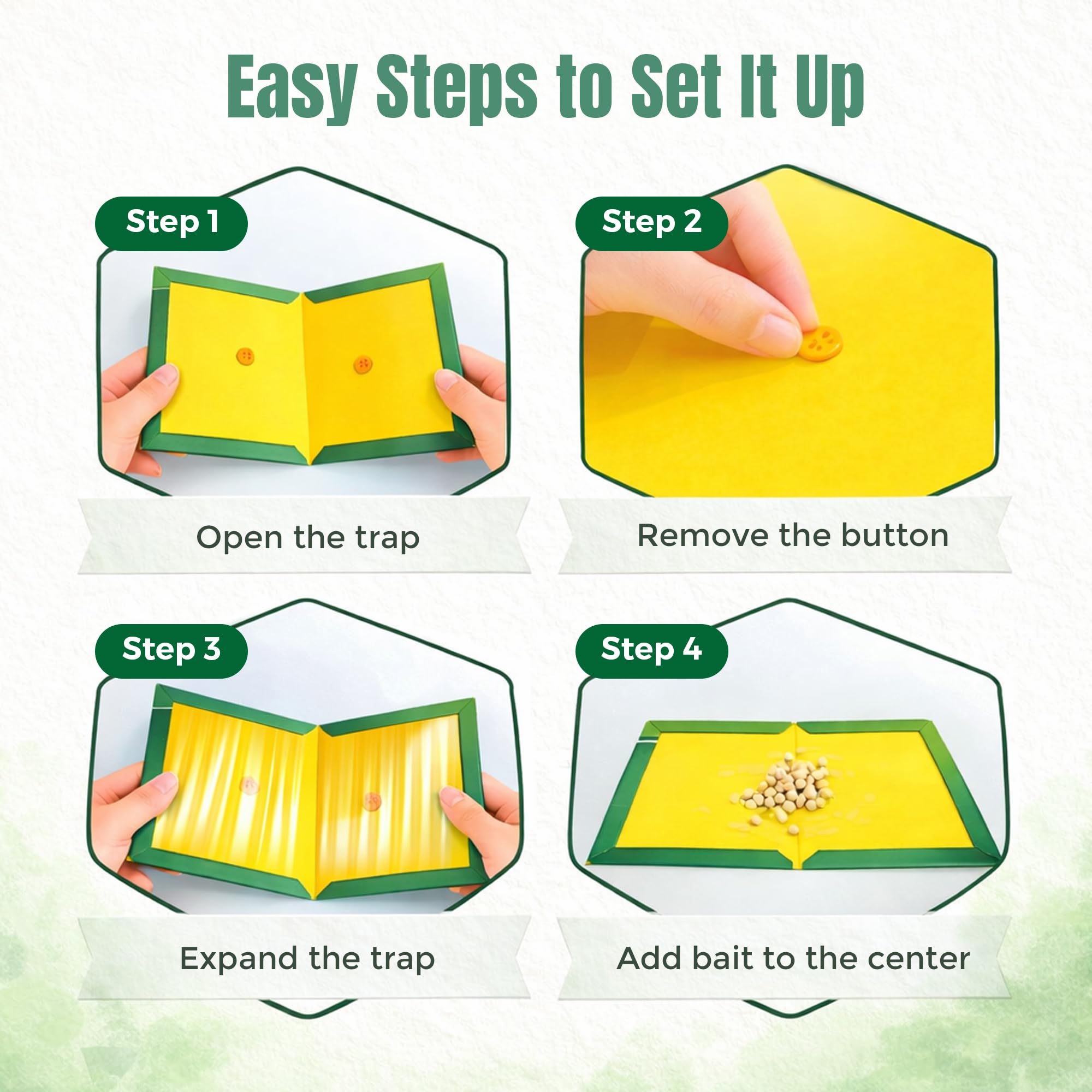 Easy Steps to Set It Up

Step 1

Open the trap

Step 2

Remove the button

Step 3

Expand the trap

Step 4

Add bait to the center