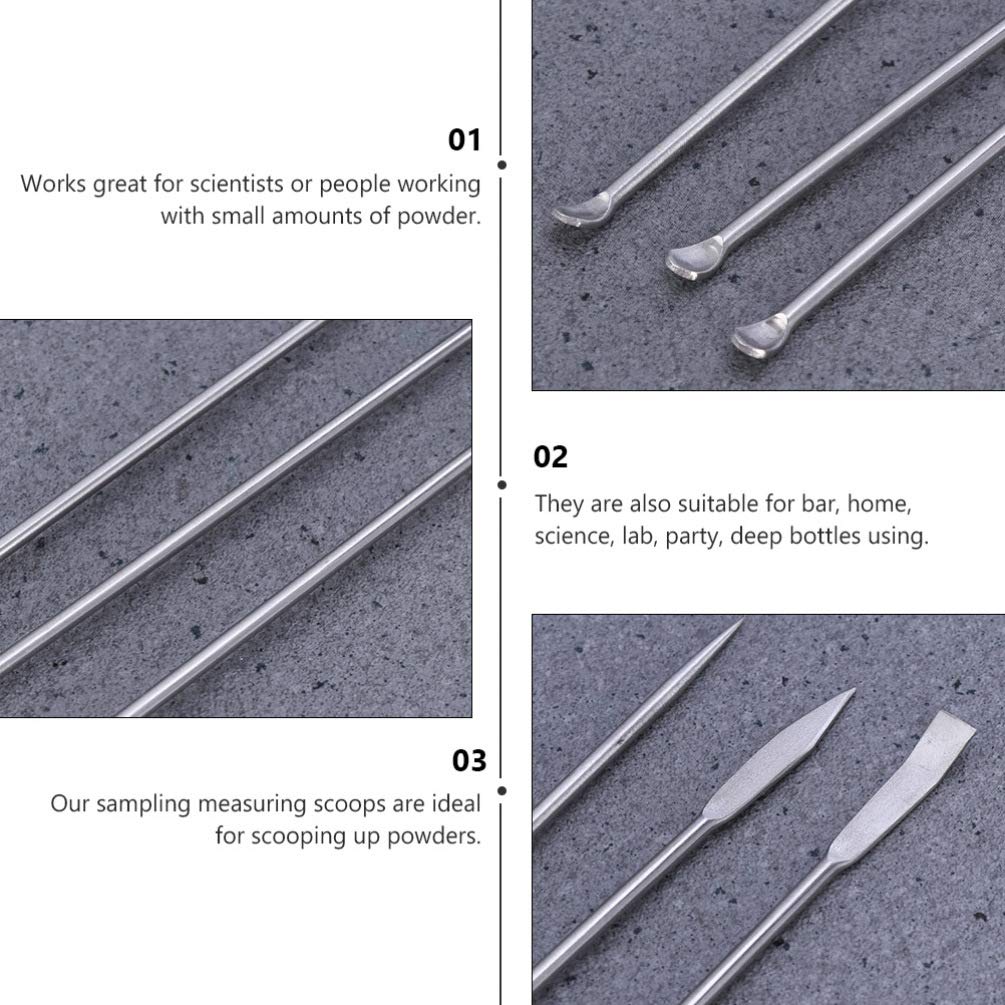 01

Works great for scientists or people working with small amounts of powder.

02

They are also suitable for bar, home, science, lab, party, deep bottles using.

03

Our sampling measuring scoops are ideal for scooping up powders.