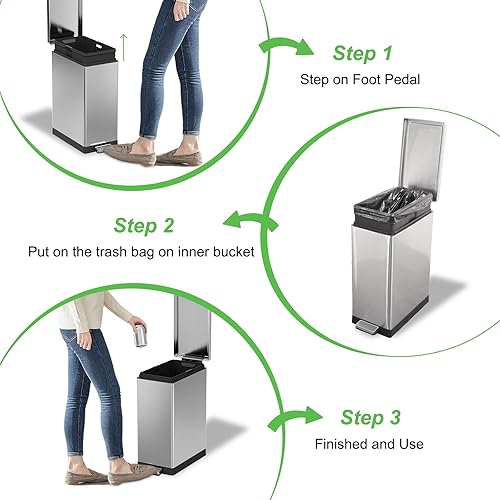 Step 1
Step on Foot Pedal

Step 2
Put on the trash bag on inner bucket

Step 3
Finished and Use