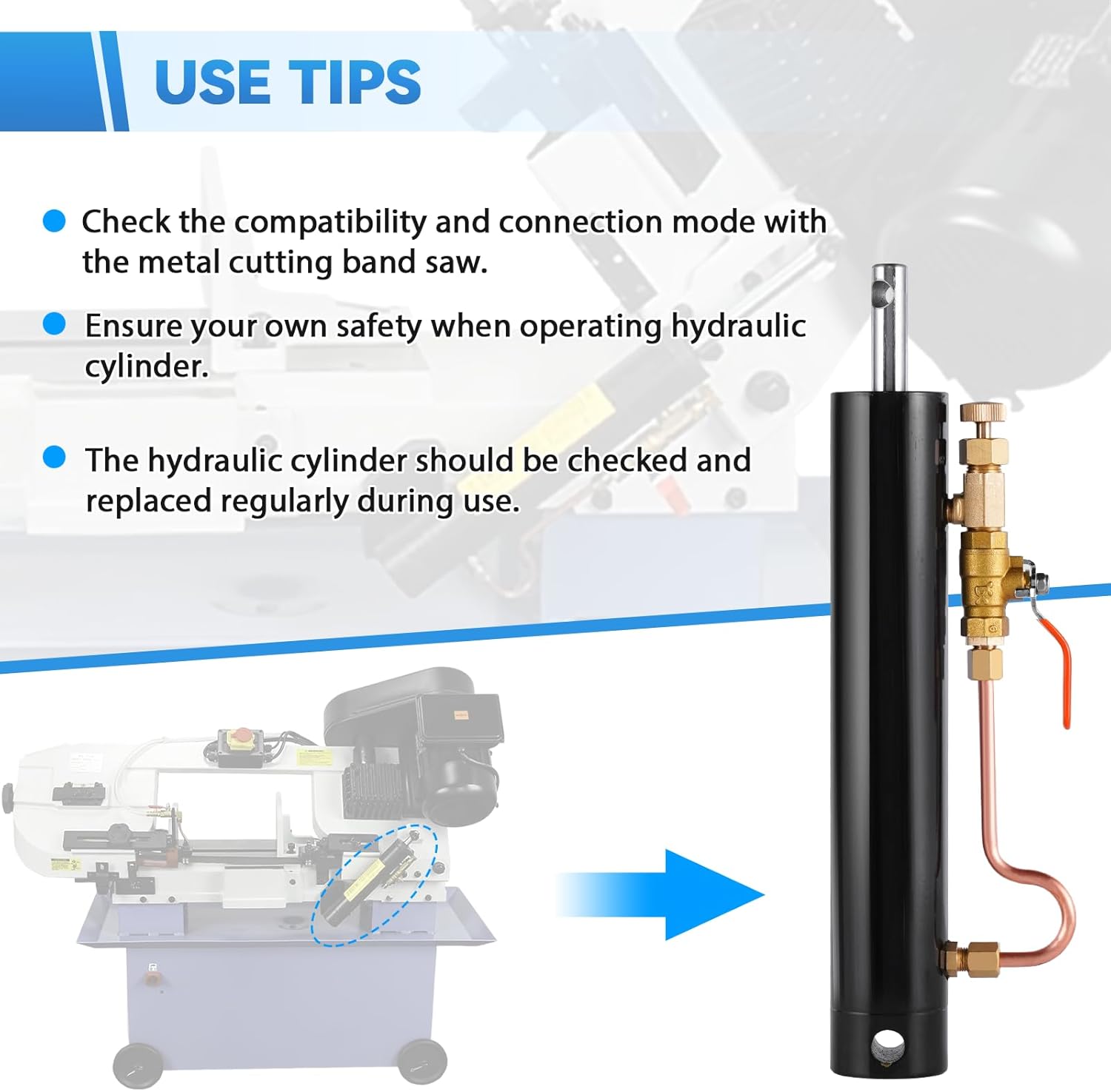 USE TIPS

Check the compatibility and connection mode with the metal cutting band saw.

Ensure your own safety when operating hydraulic cylinder.

The hydraulic cylinder should be checked and replaced regularly during use.