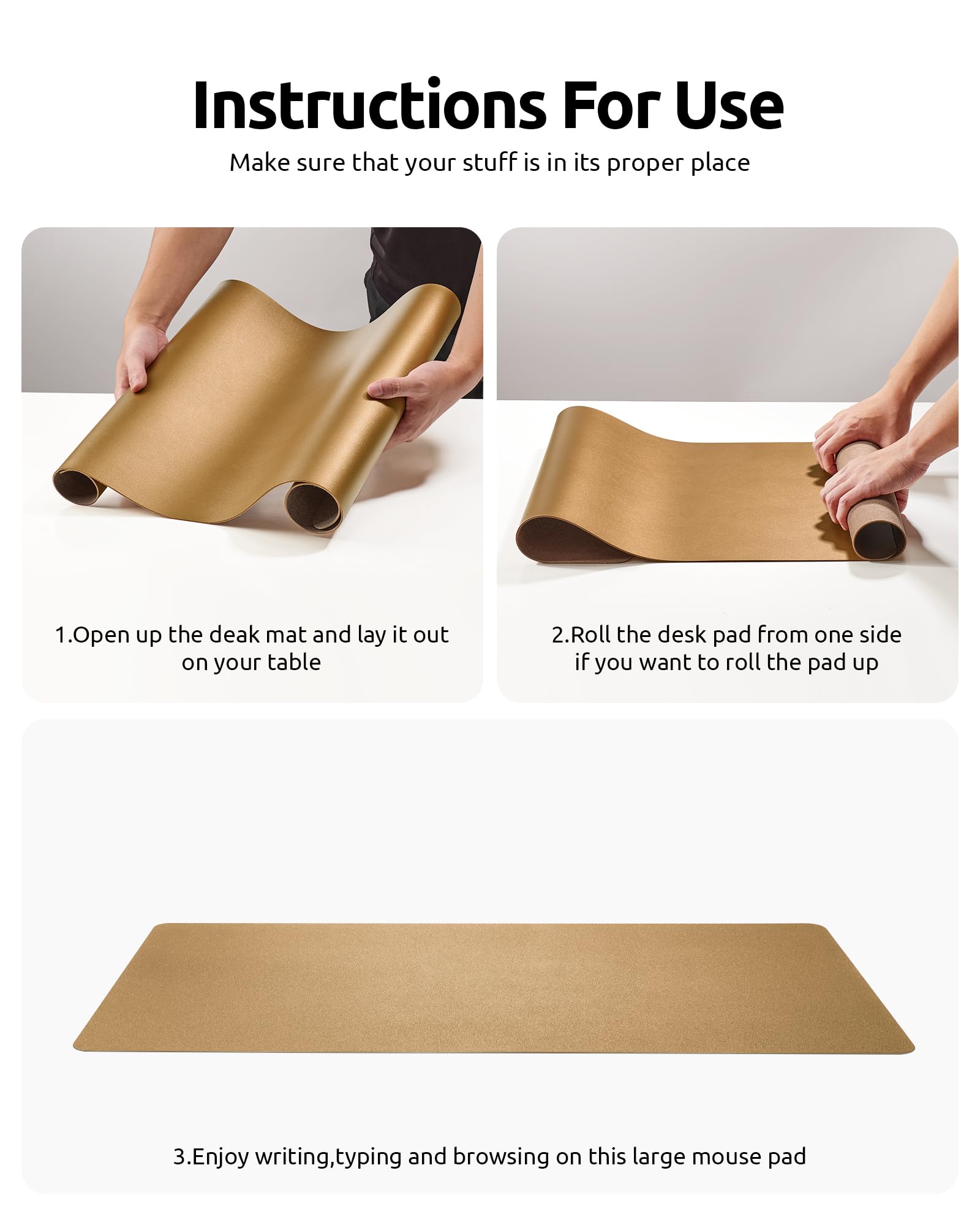 Instructions For Use

Make sure that your stuff is in its proper place

1.Open up the deak mat and lay it out on your table

2.Roll the desk pad from one side if you want to roll the pad up

3.Enjoy writing,typing and browsing on this large mouse pad