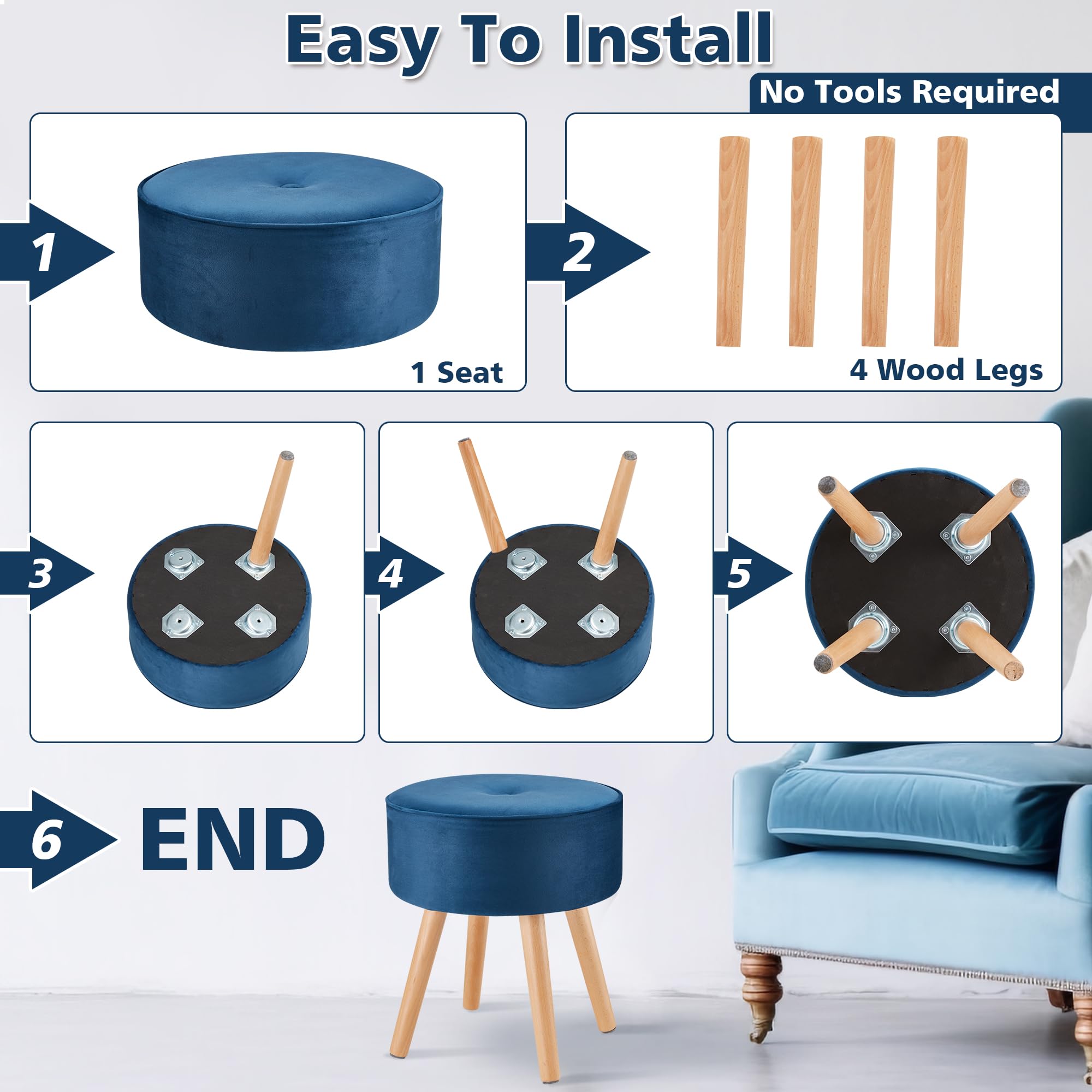 Easy To Install

No Tools Required

1

1 Seat

2

4 Wood Legs

3

4

5

6 END