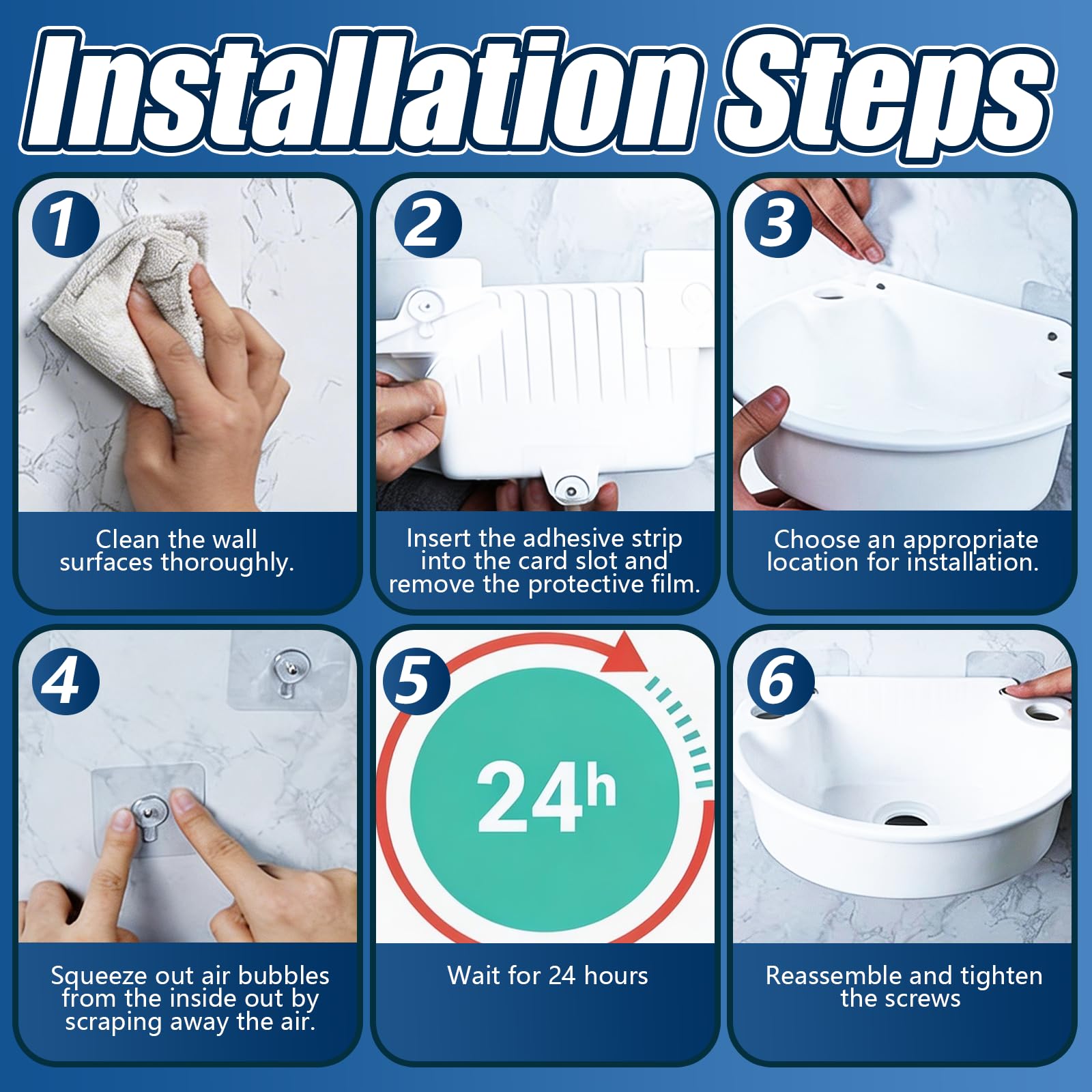 Installation Steps

1

Clean the wall surfaces thoroughly.

2

Insert the adhesive strip into the card slot and remove the protective film.

3

Choose an appropriate location for installation.

4

Squeeze out air bubbles from the inside out by scraping away the air.

5

24h

Wait for 24 hours

6

Reassemble and tighten the screws