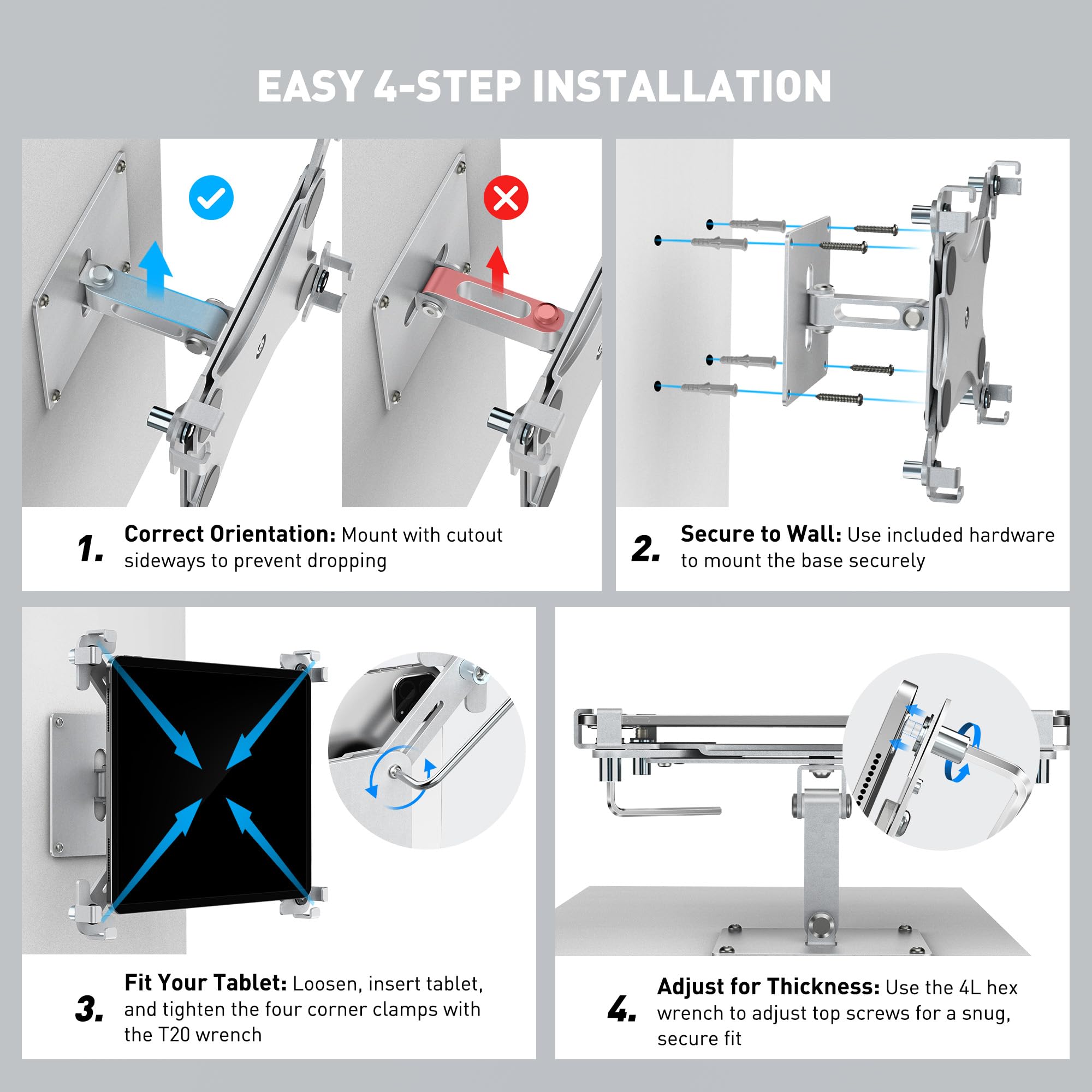 EASY 4-STEP INSTALLATION

1. Correct Orientation: Mount with cutout sideways to prevent dropping

2. Secure to Wall: Use included hardware to mount the base securely

3. Fit Your Tablet: Loosen, insert tablet, and tighten the four corner clamps with the T20 wrench

4. Adjust for Thickness: Use the 4L hex wrench to adjust top screws for a snug, secure fit